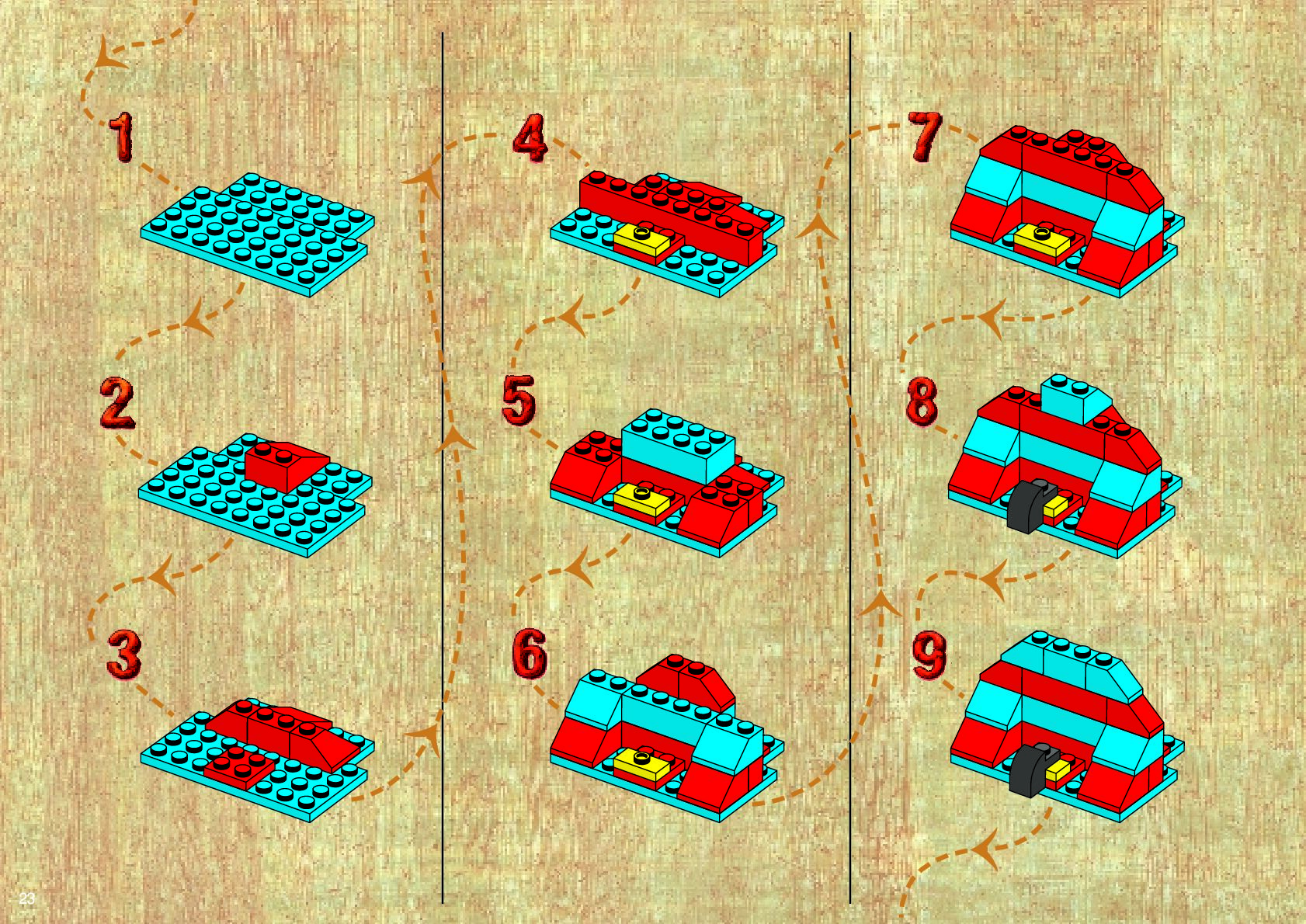 1

2

3

4

5

6

7

8

9

23