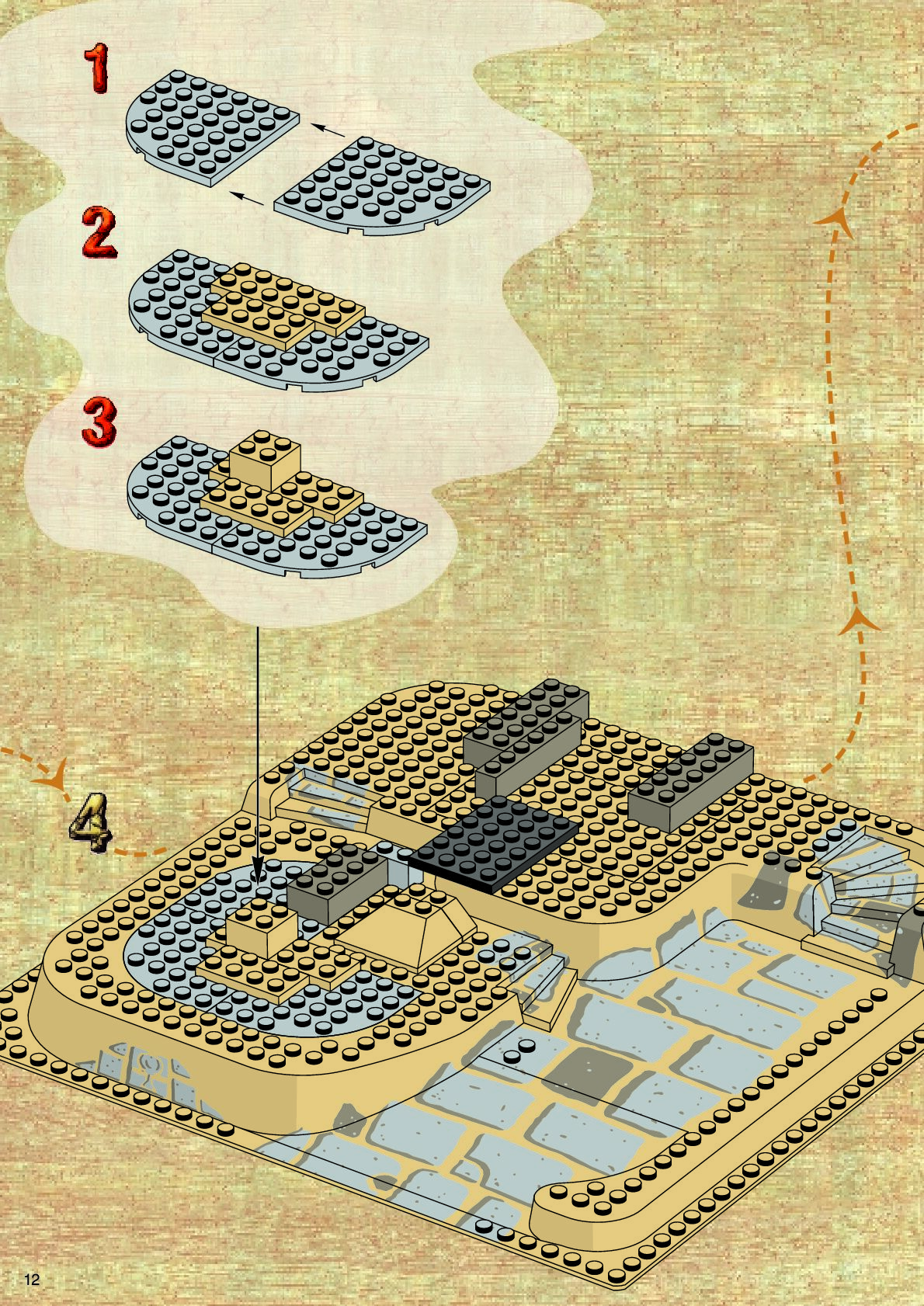 1

2

3

4

12