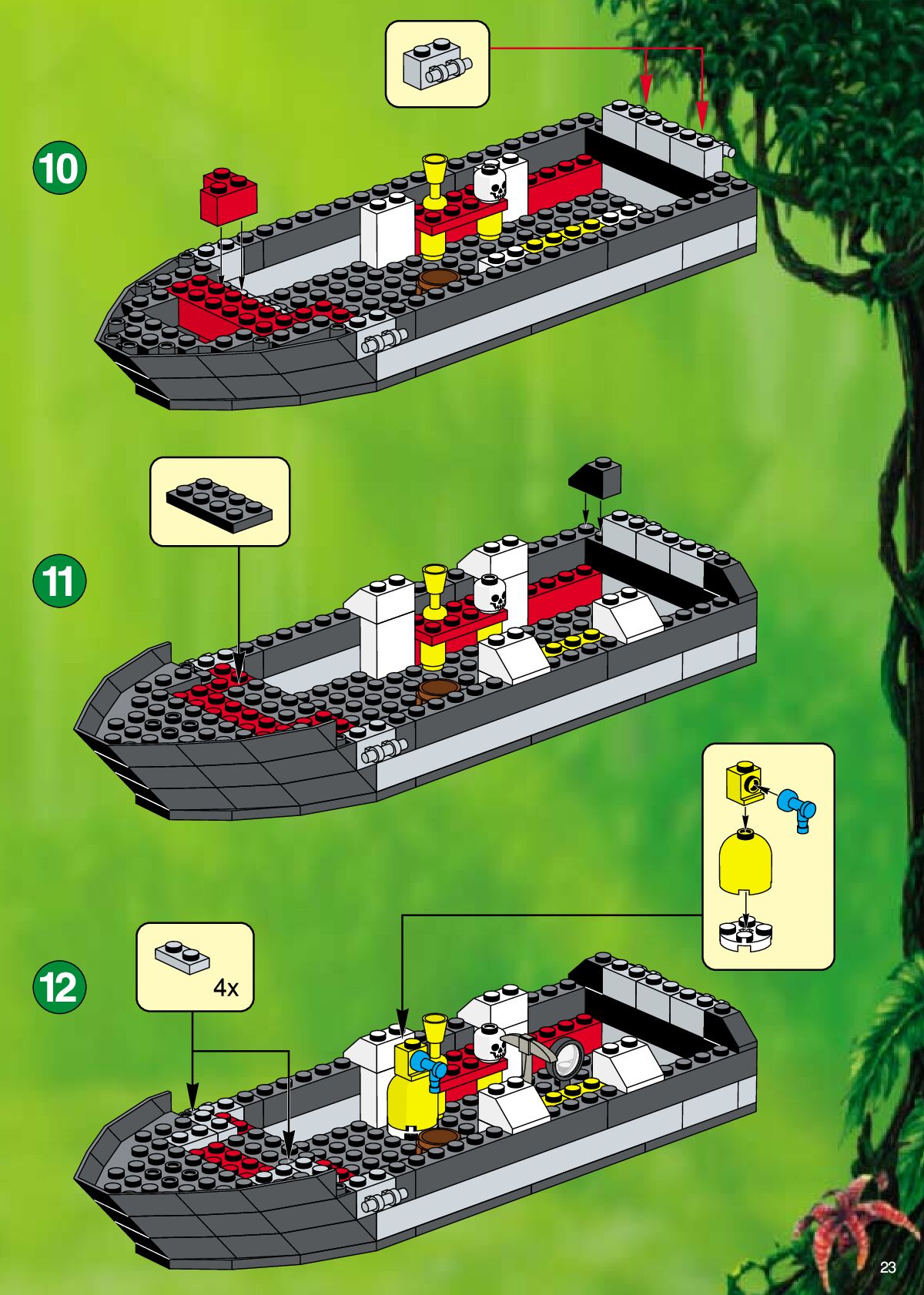 10

11

12

4x

23