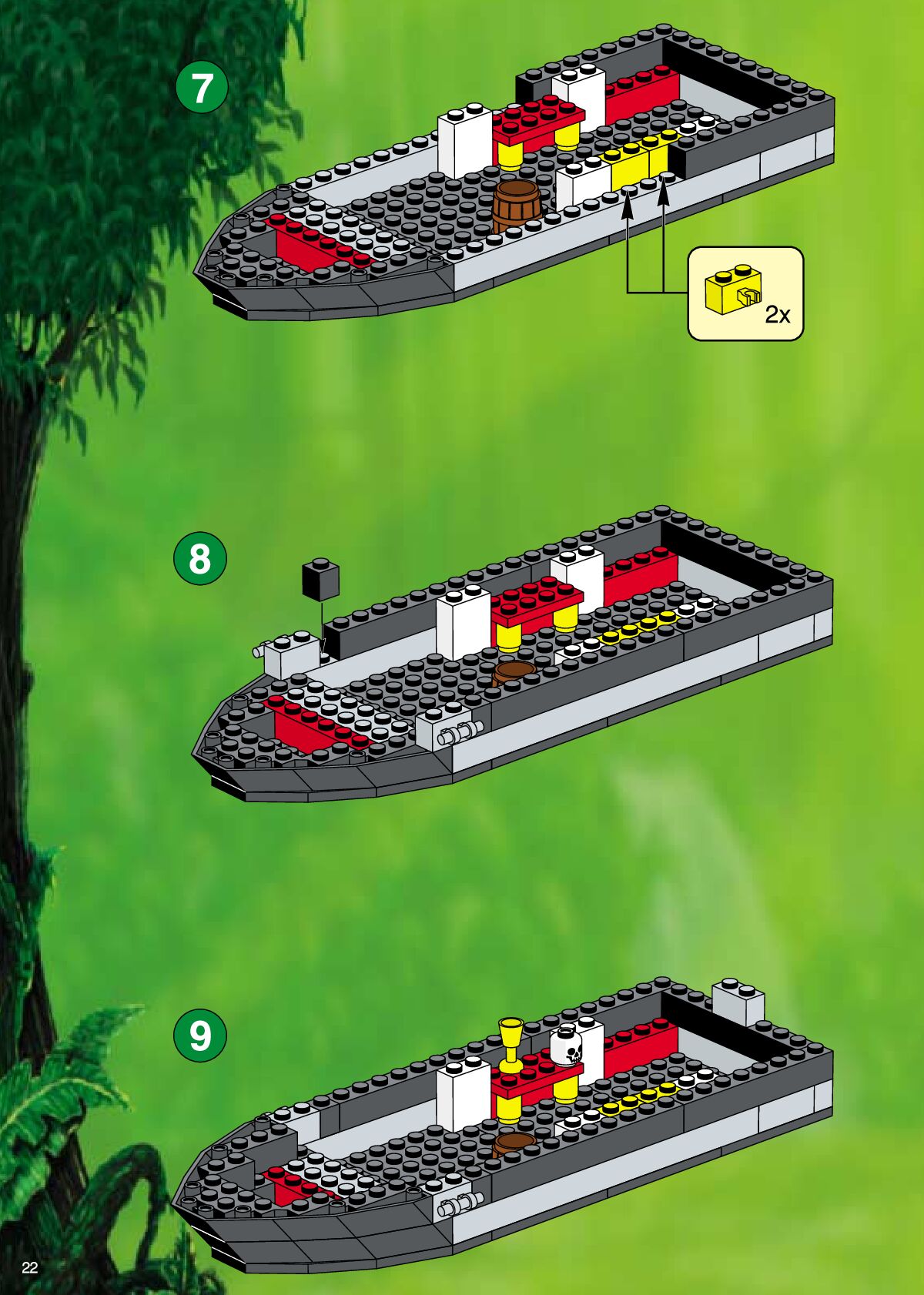 7

2x

8

9

22