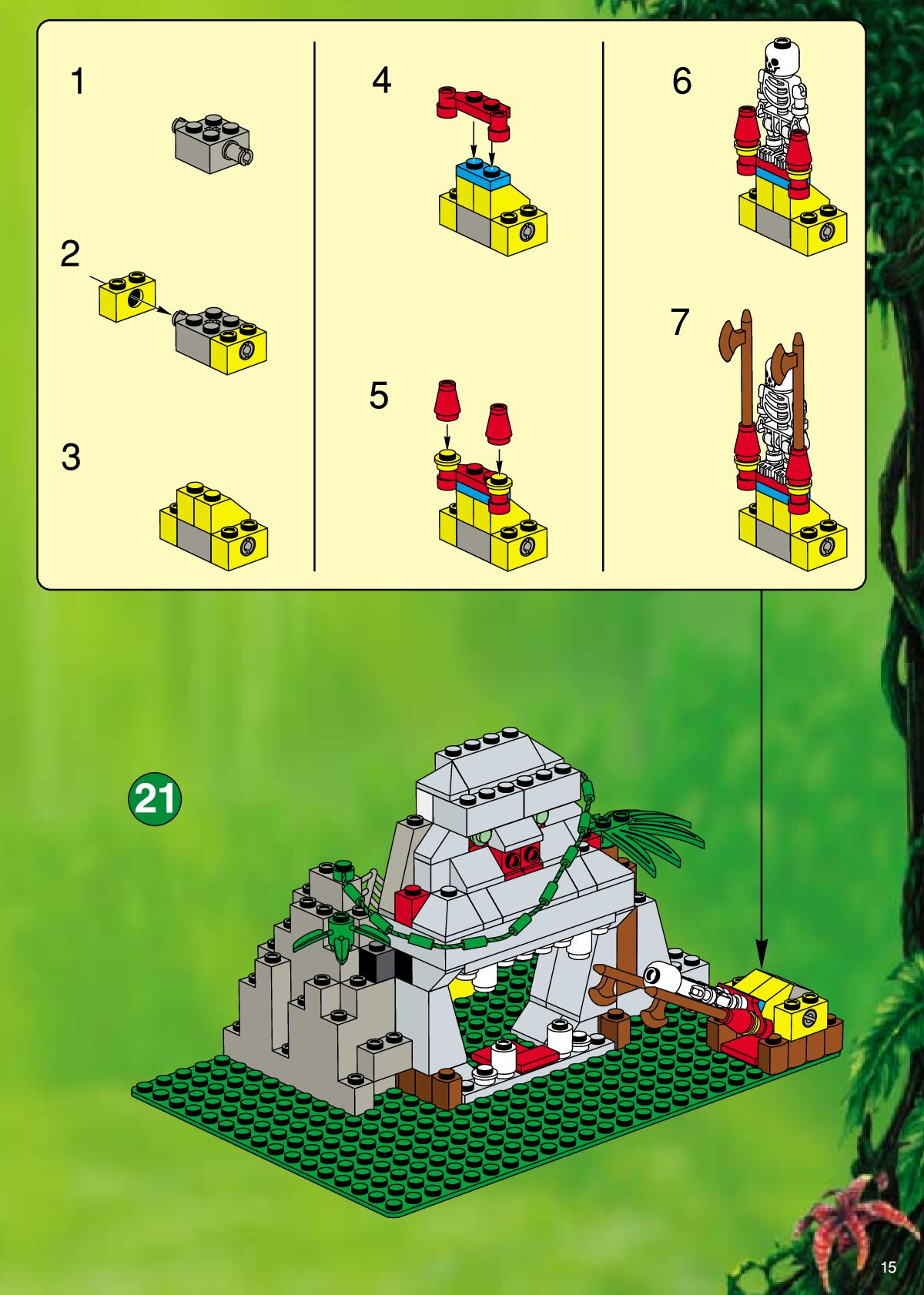 1

2

3

4

5

6

7

21

15