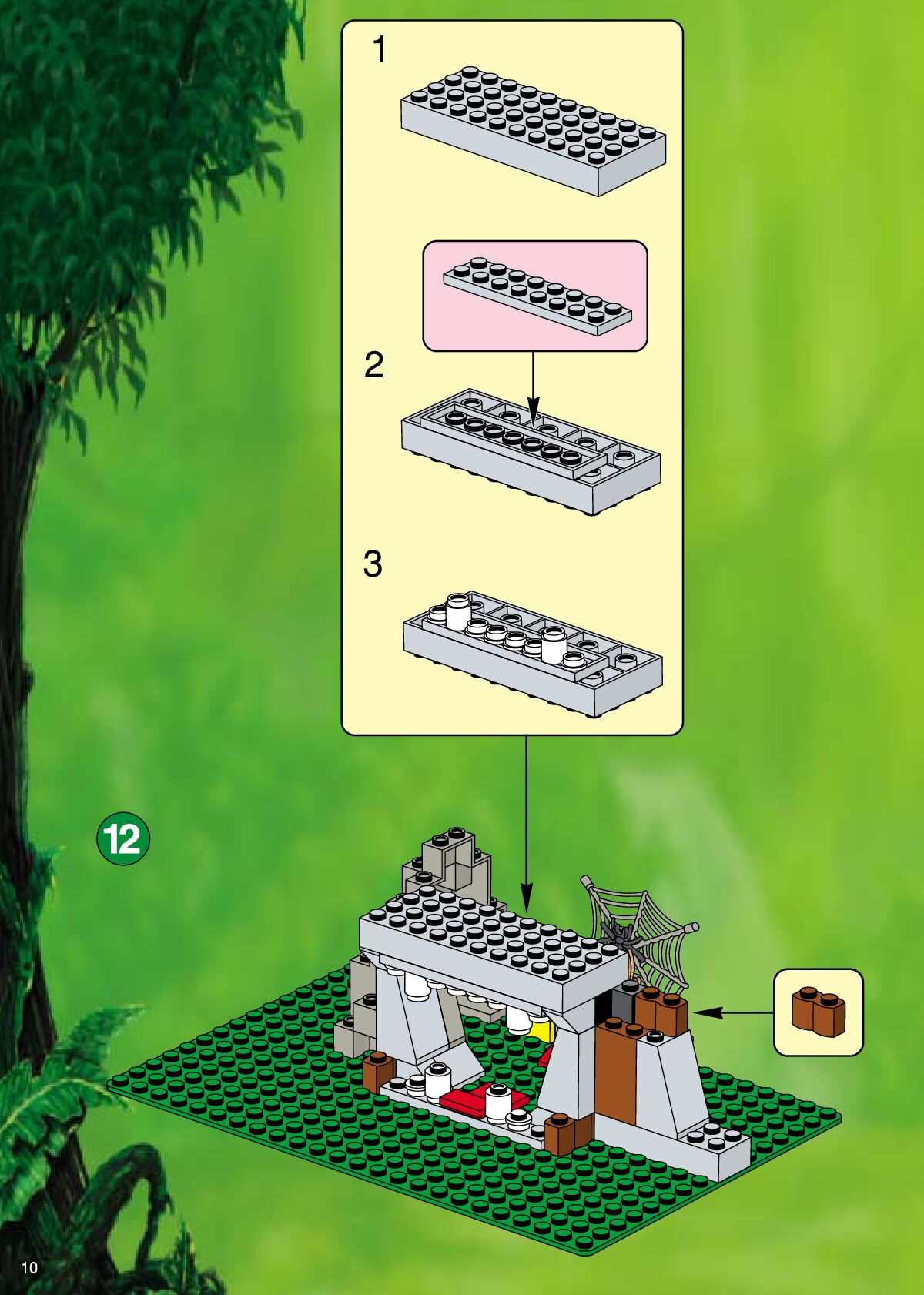 1

2

3

12

10