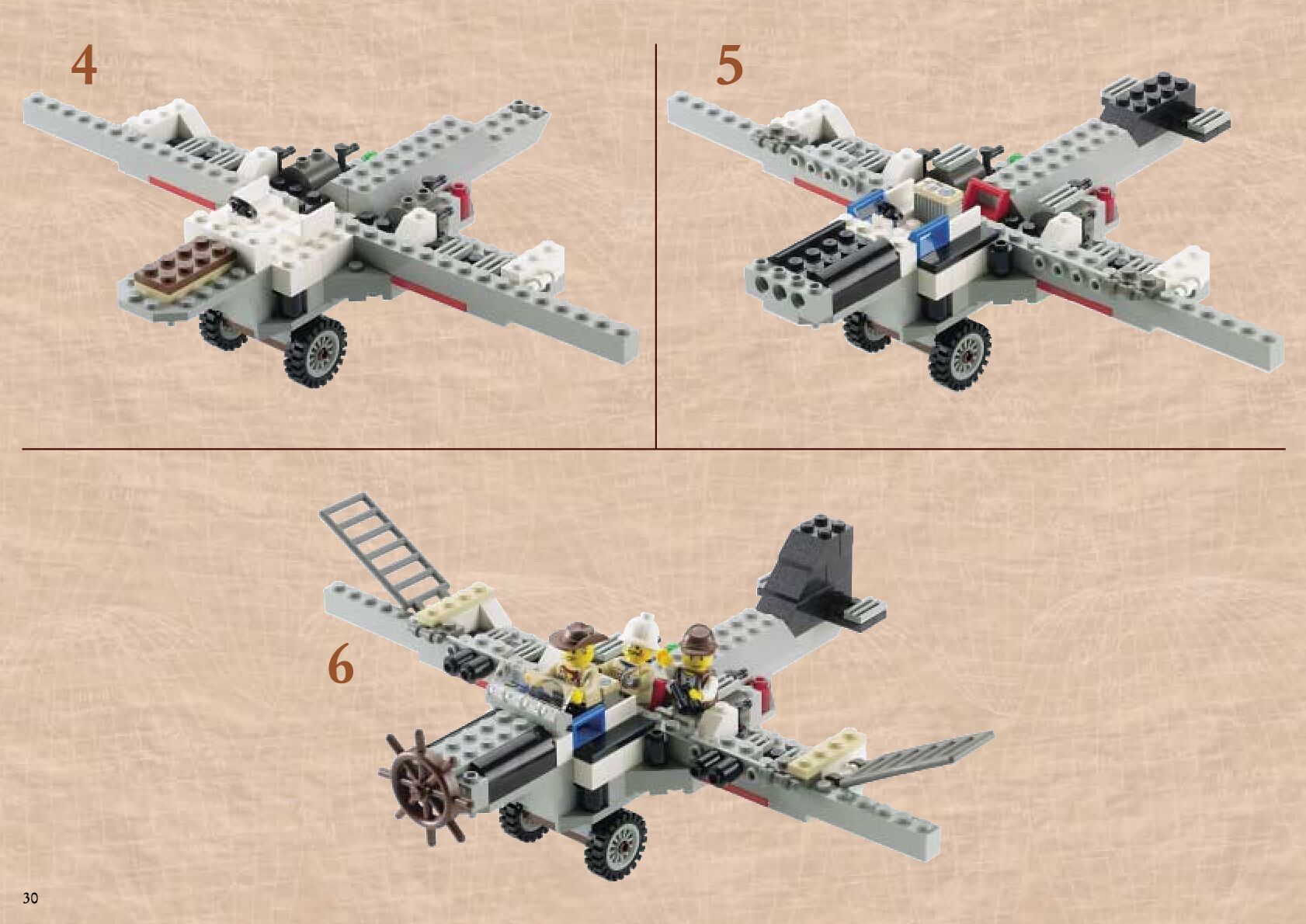 4

5

6

30