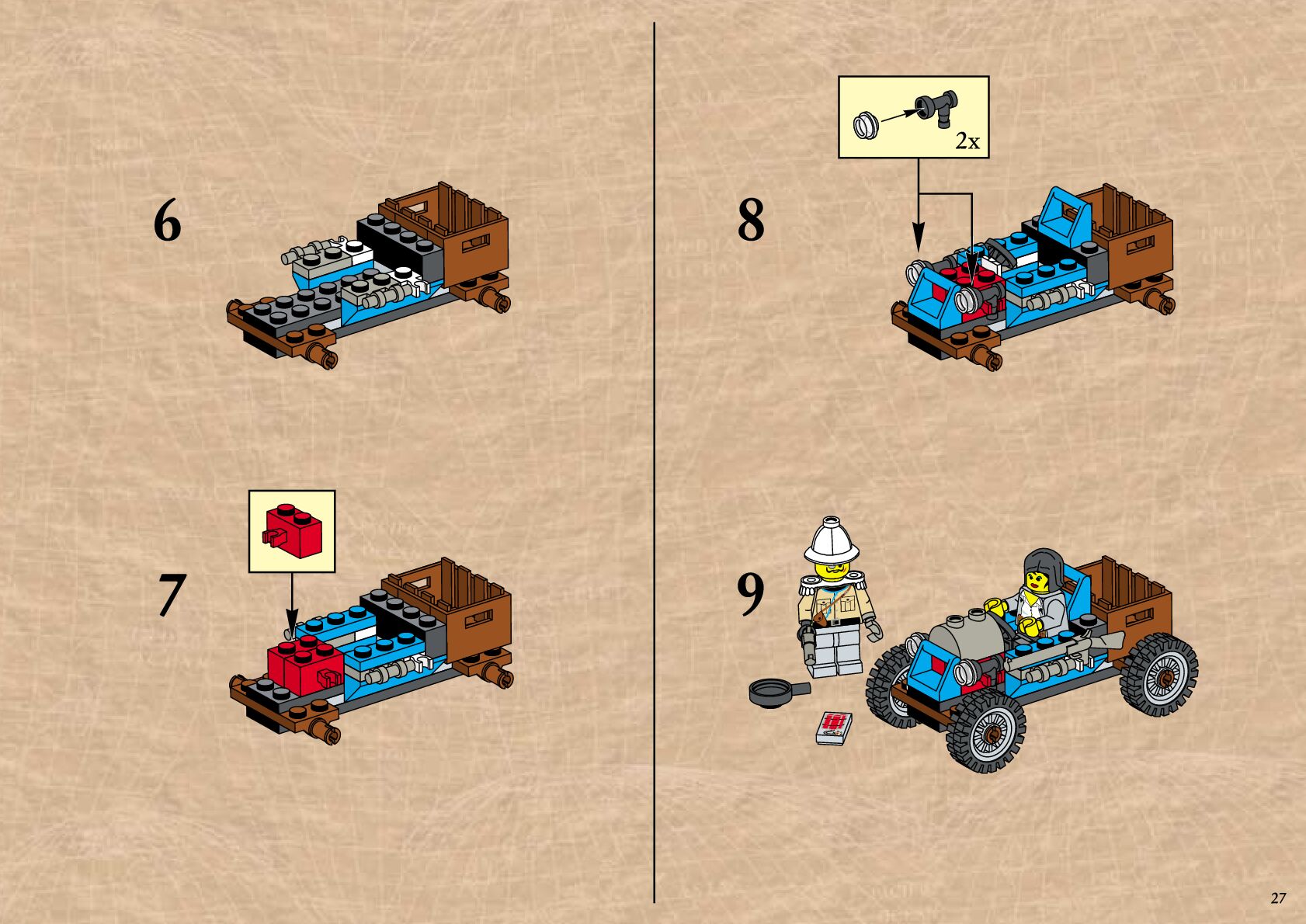 6

7

2x

8

9

27