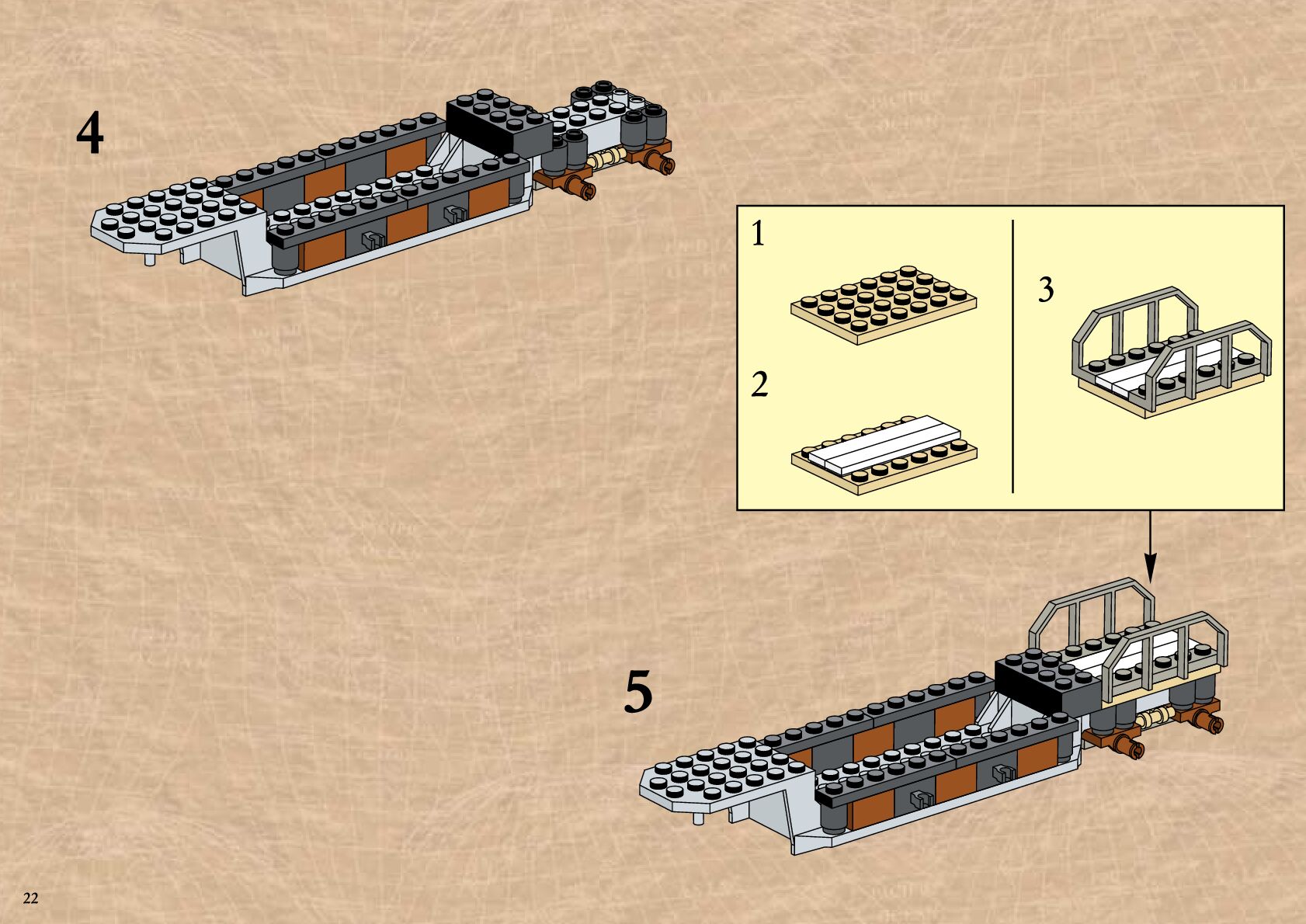 4

1

2

3

5

22