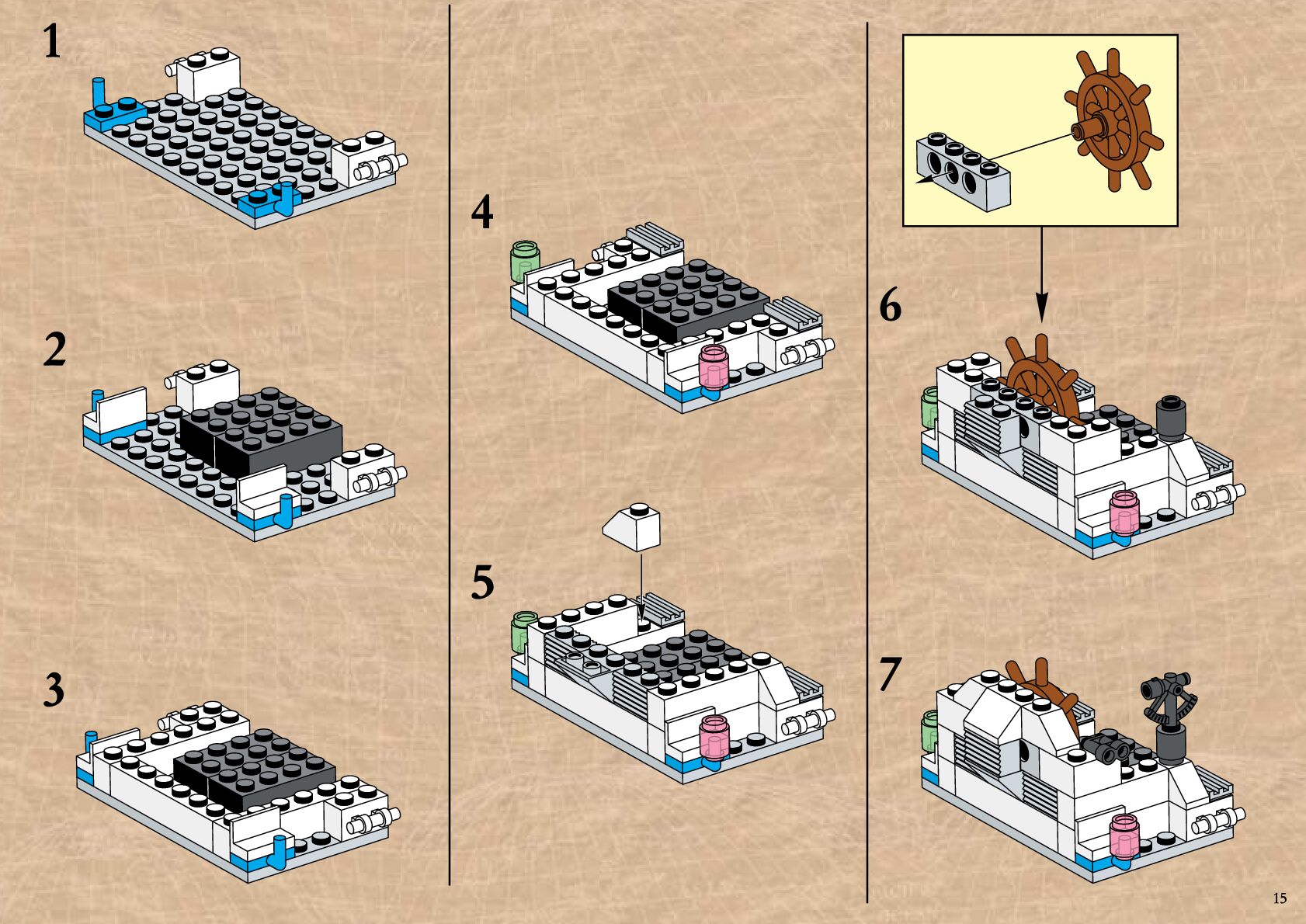 1

2

3

4

5

6

7

15