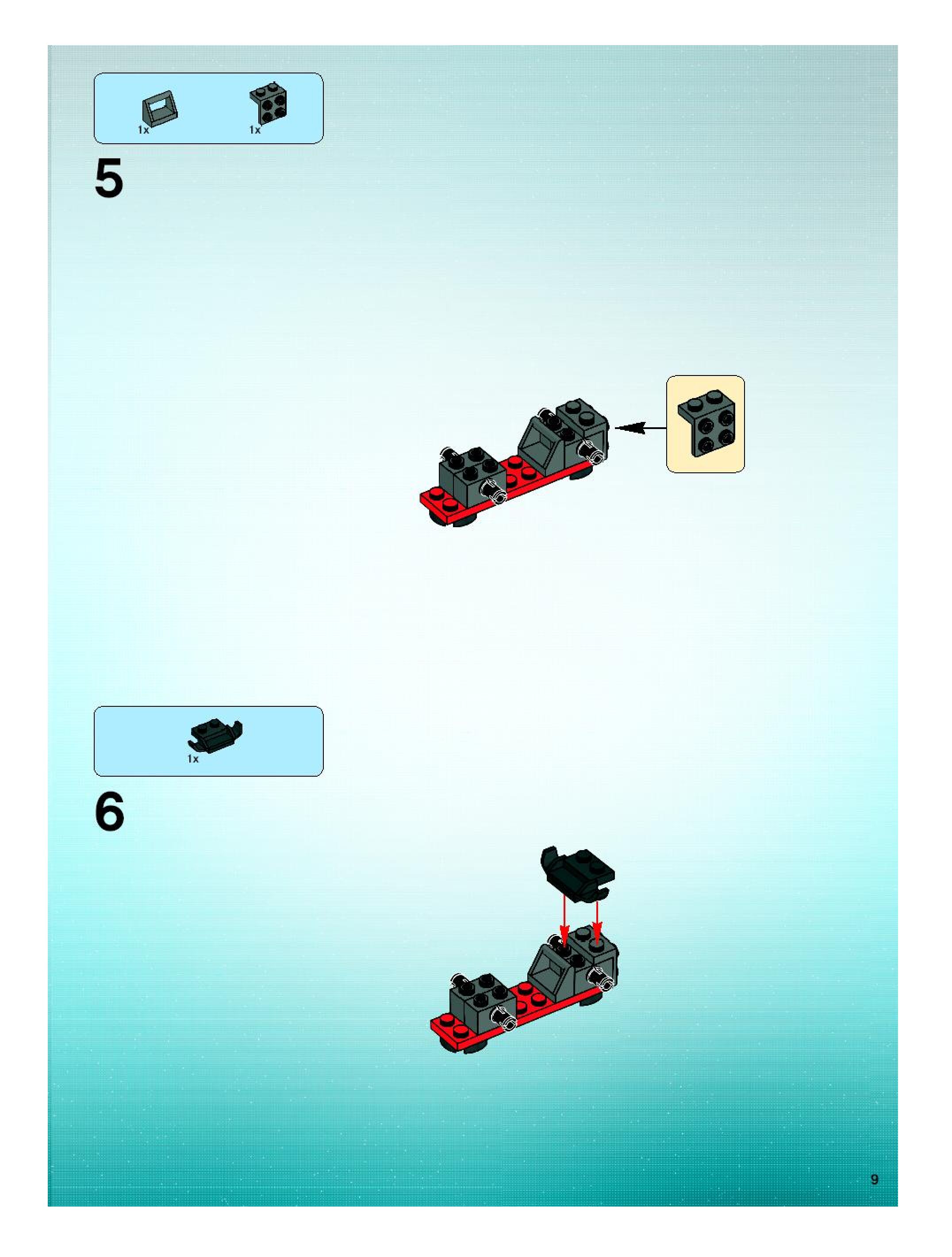 1x 1x

5

1x

6

9