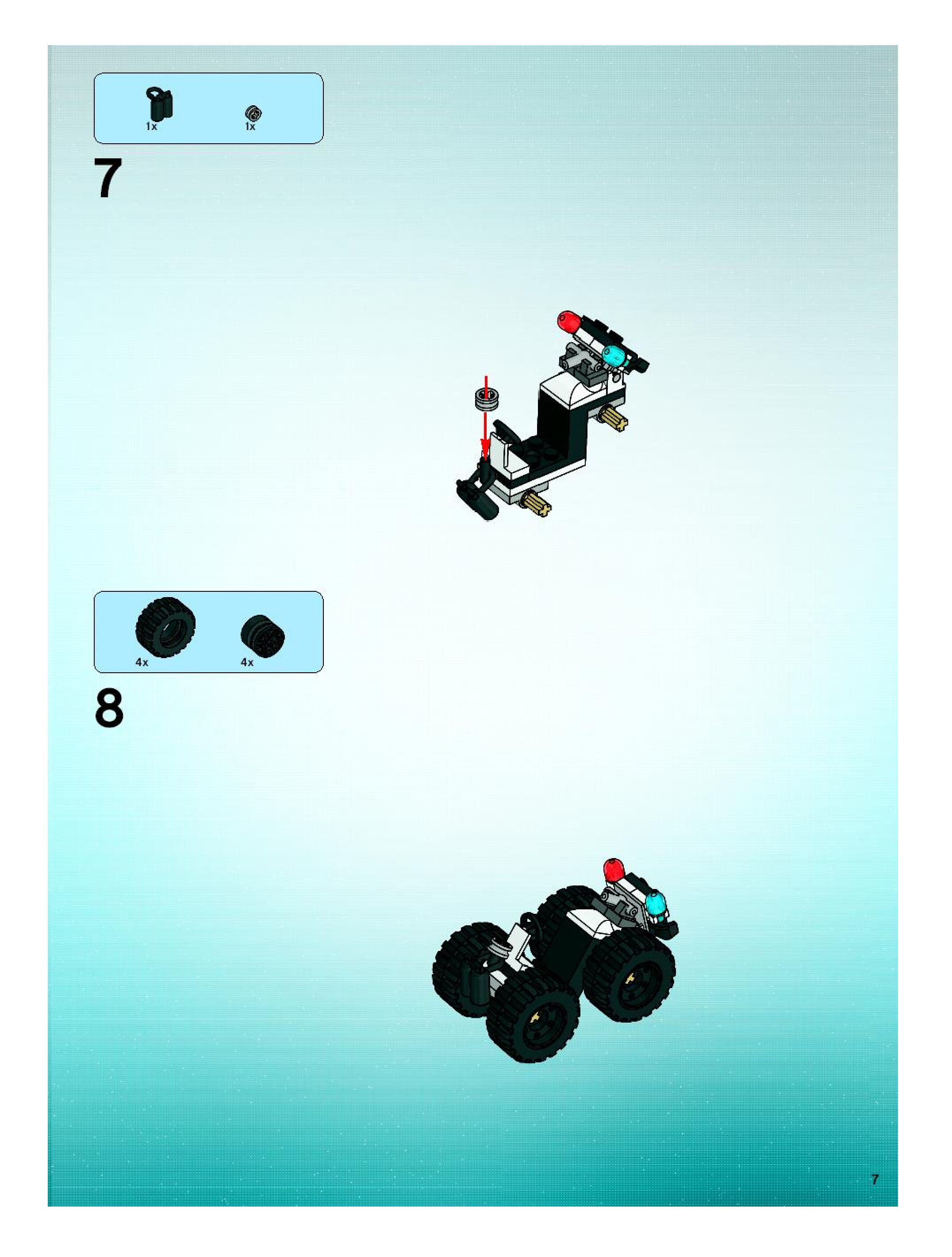 1x 1x

7

4x 4x

8

7