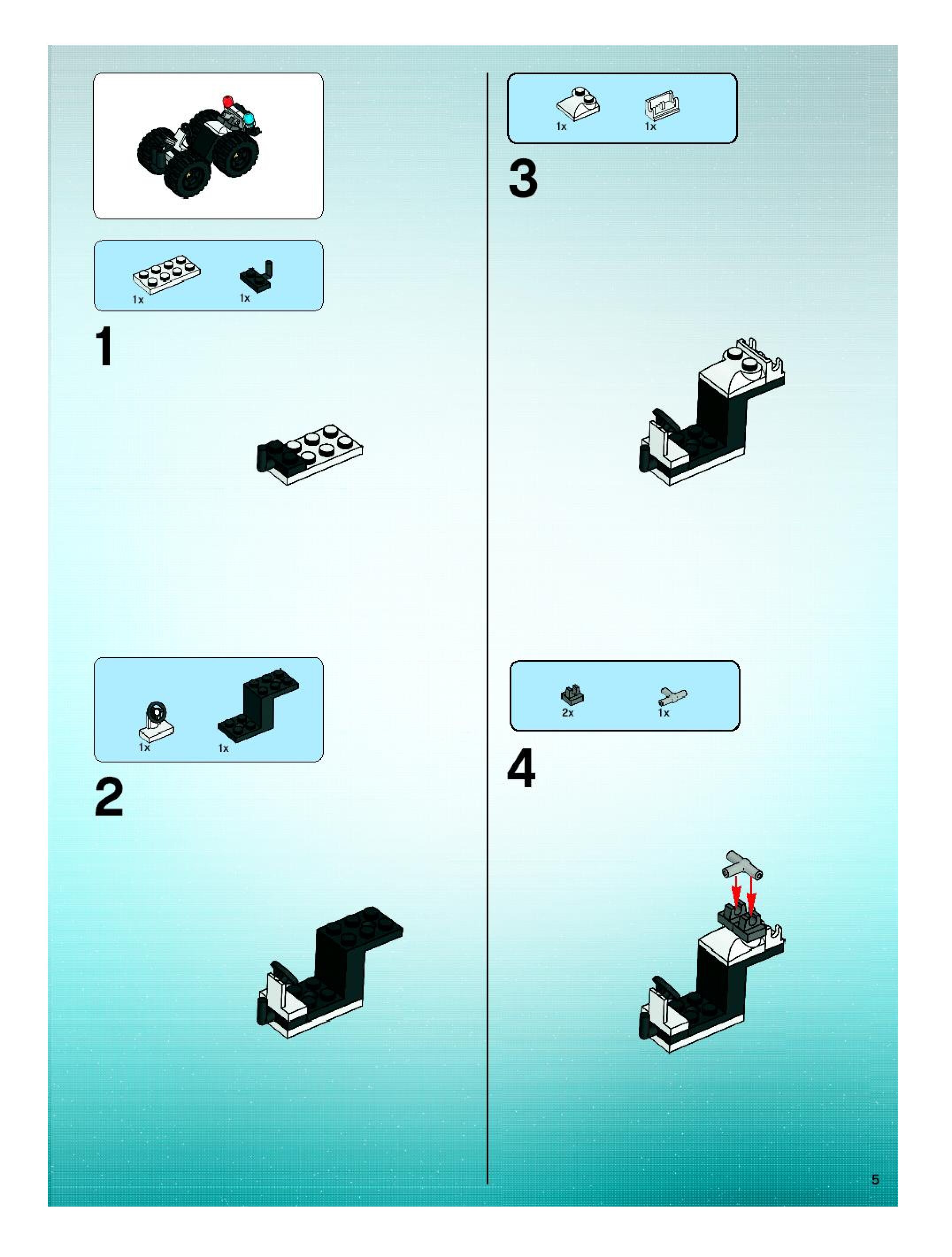 1x 1x

1

1x 1x

2

1x 1x

3

2x 1x

4

5