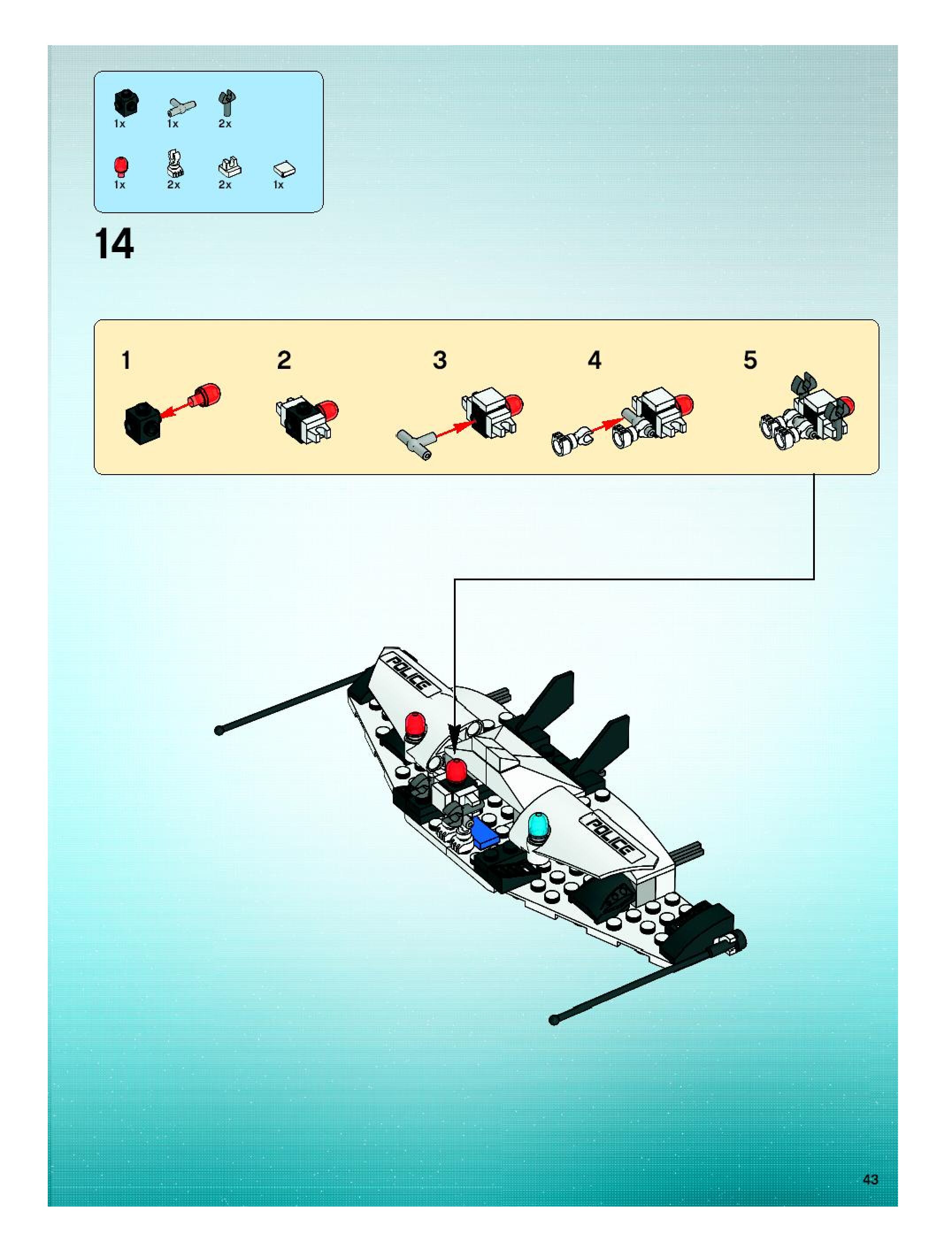 1x 1x 2x

1x 2x 2x 1x

14

1 2 3 4 5

POLICE

POLICE

43