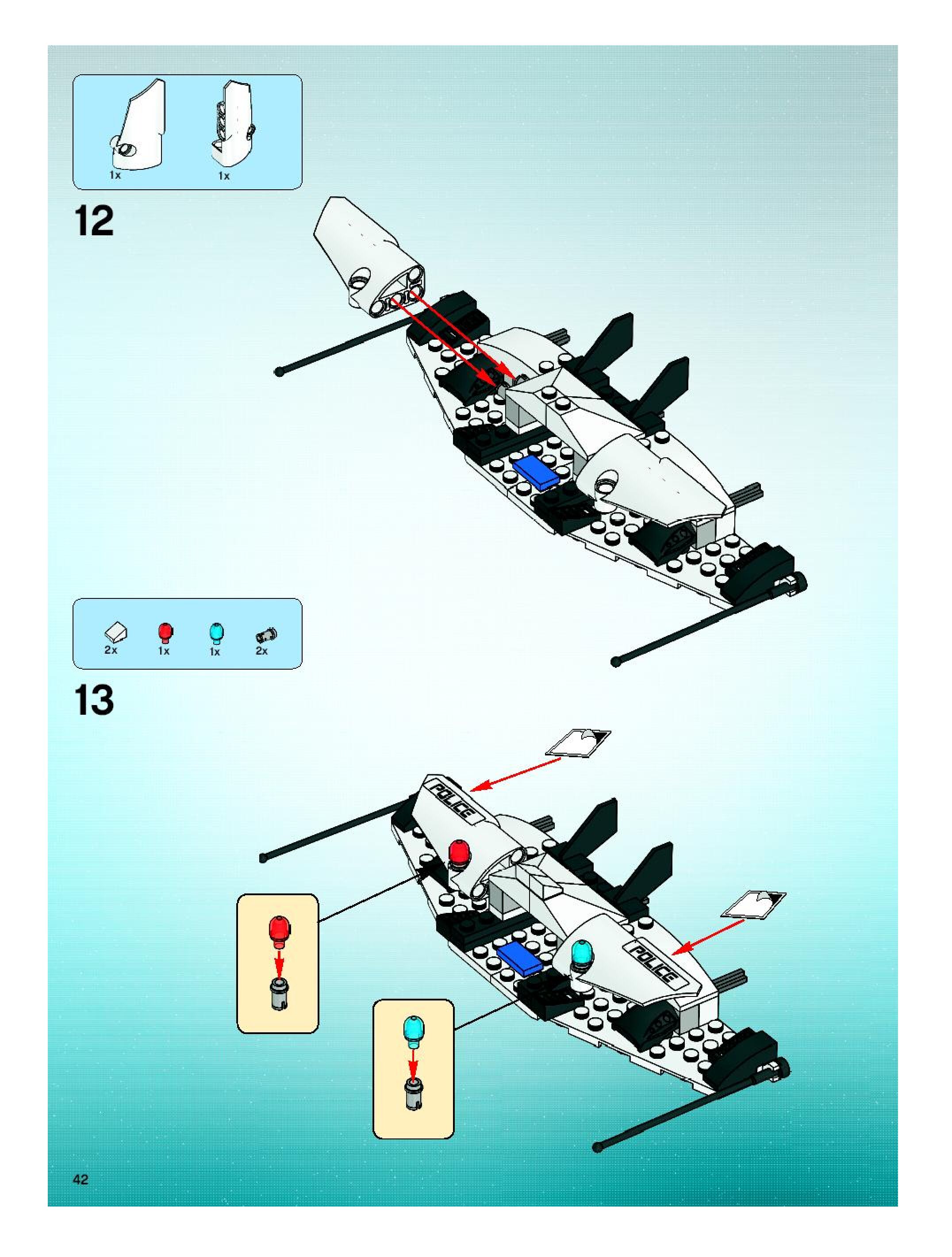 1x 1x

12

2x 1x 1x 2x

13

POLICE

POLICE

42