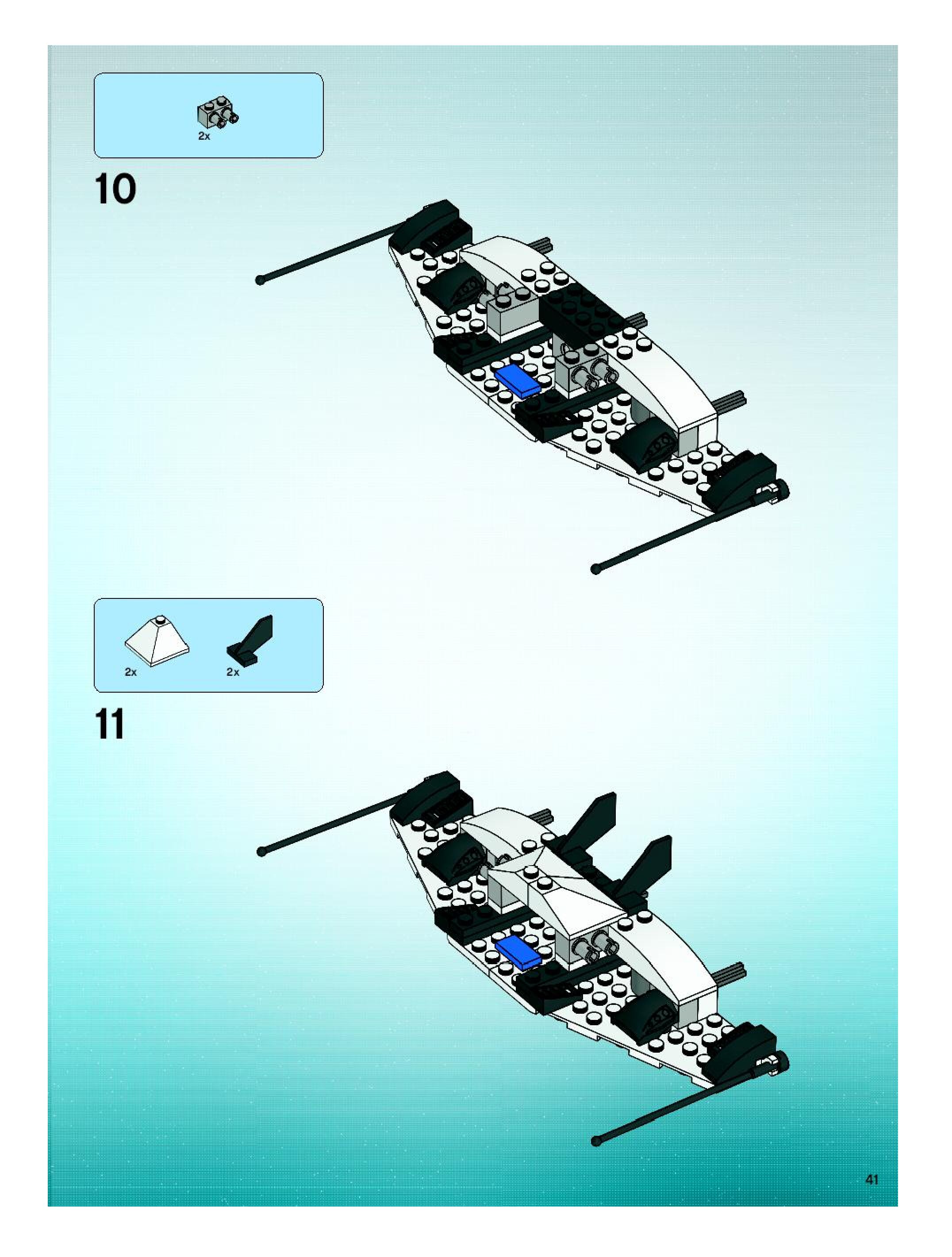 2x

10

2x

2x

11

41