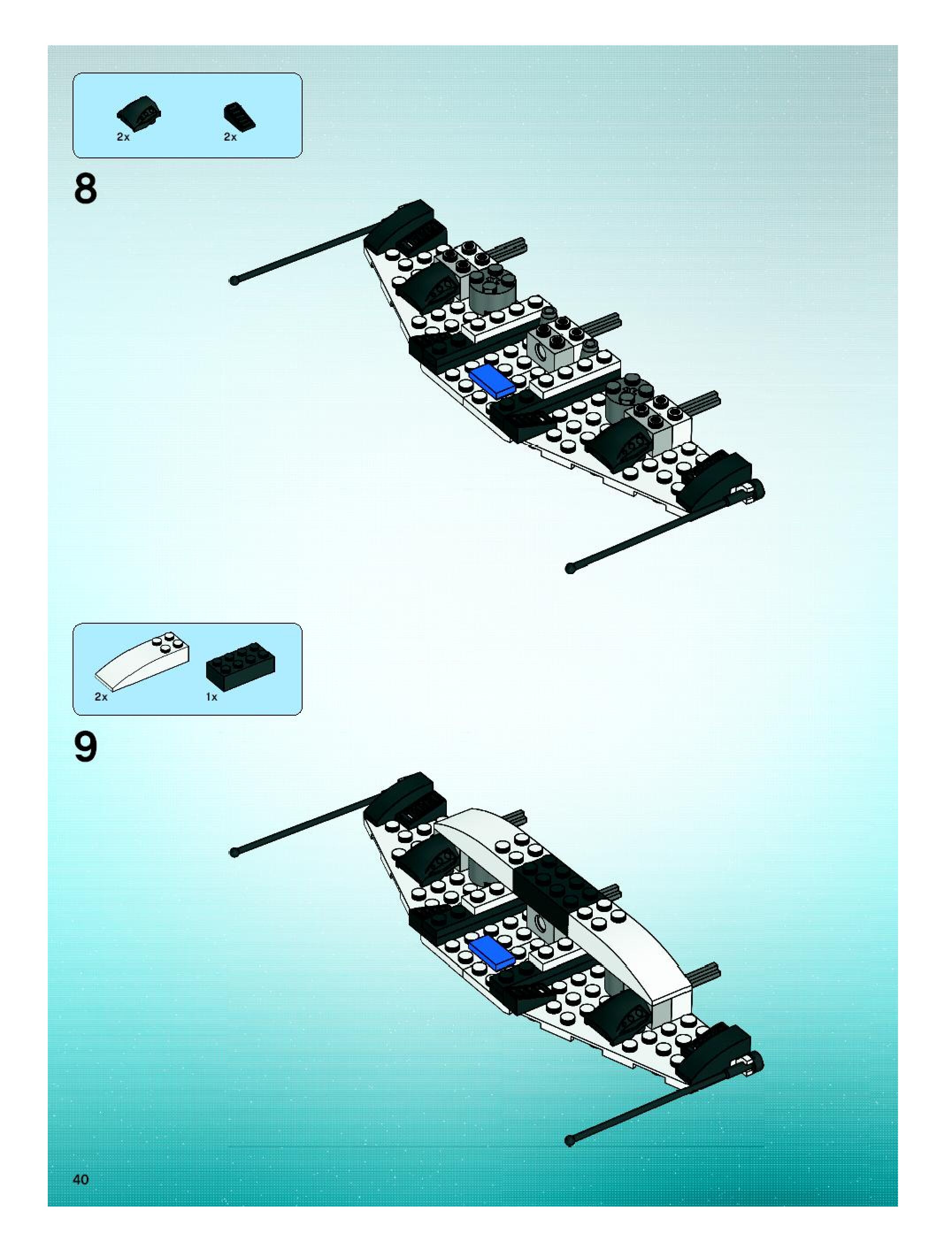 2x 2x

8

2x 1x

9

40