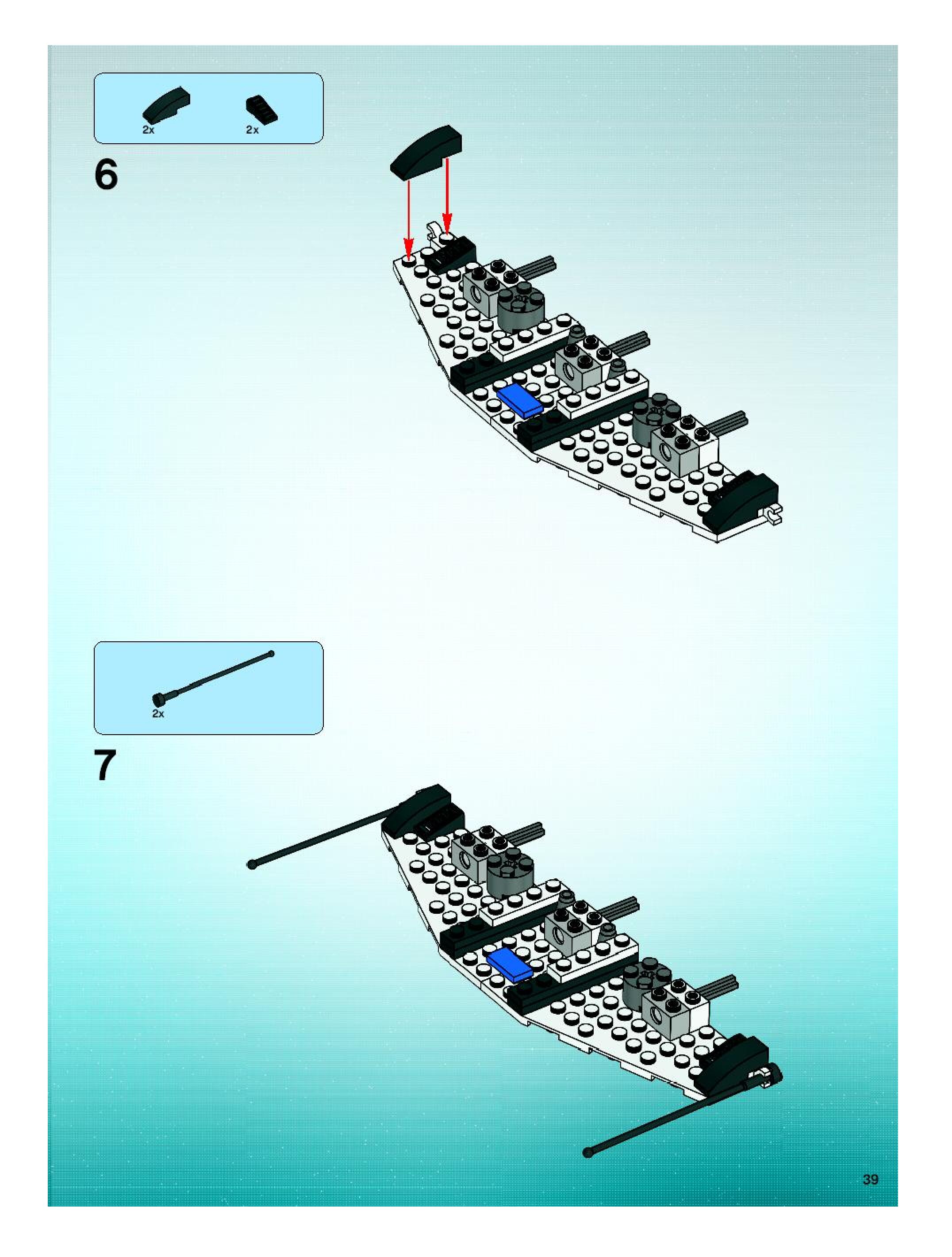 2x 2x

6

2x

7

39