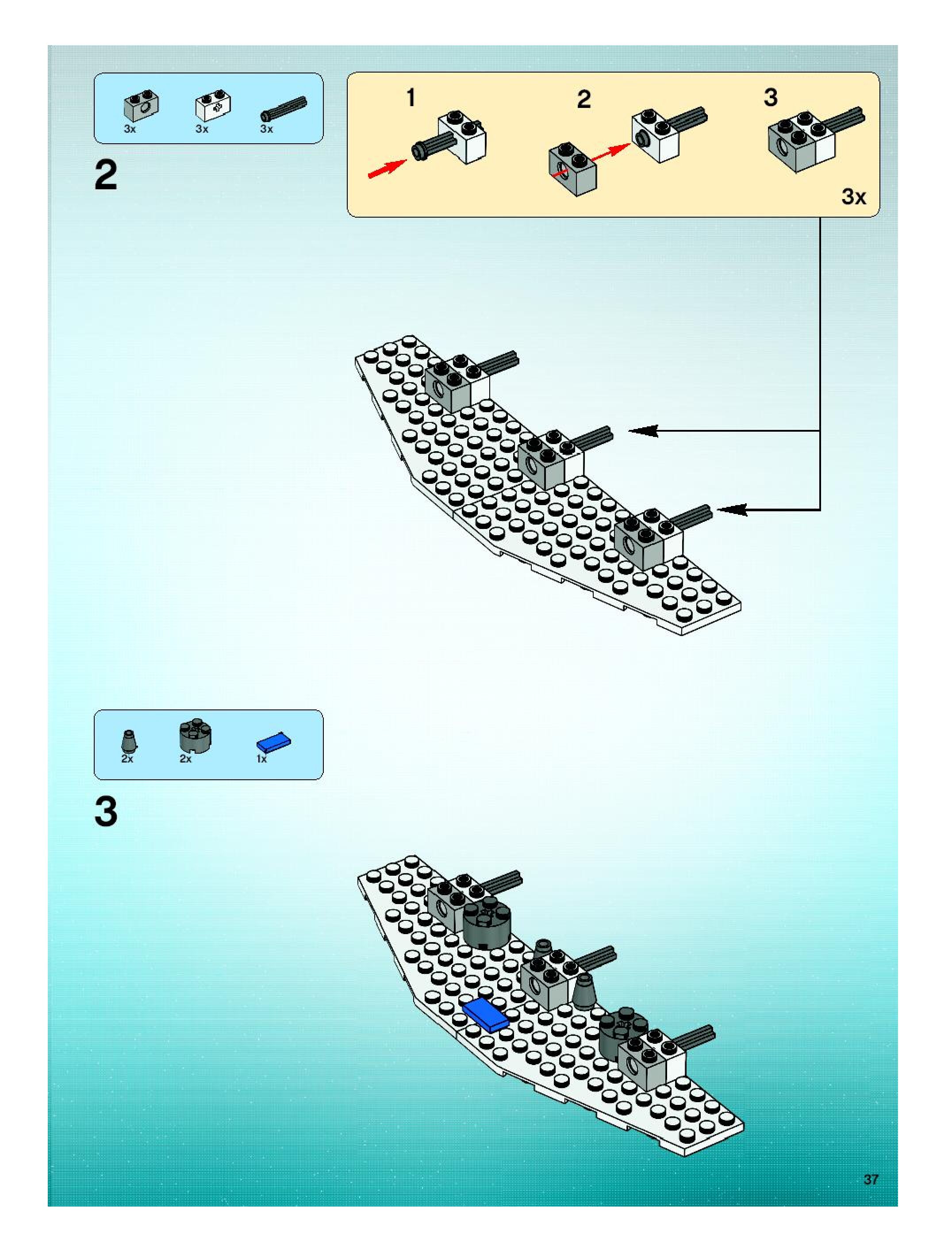 3x 3x 3x

2

1 2 3

3x

2x 2x 1x

3

37