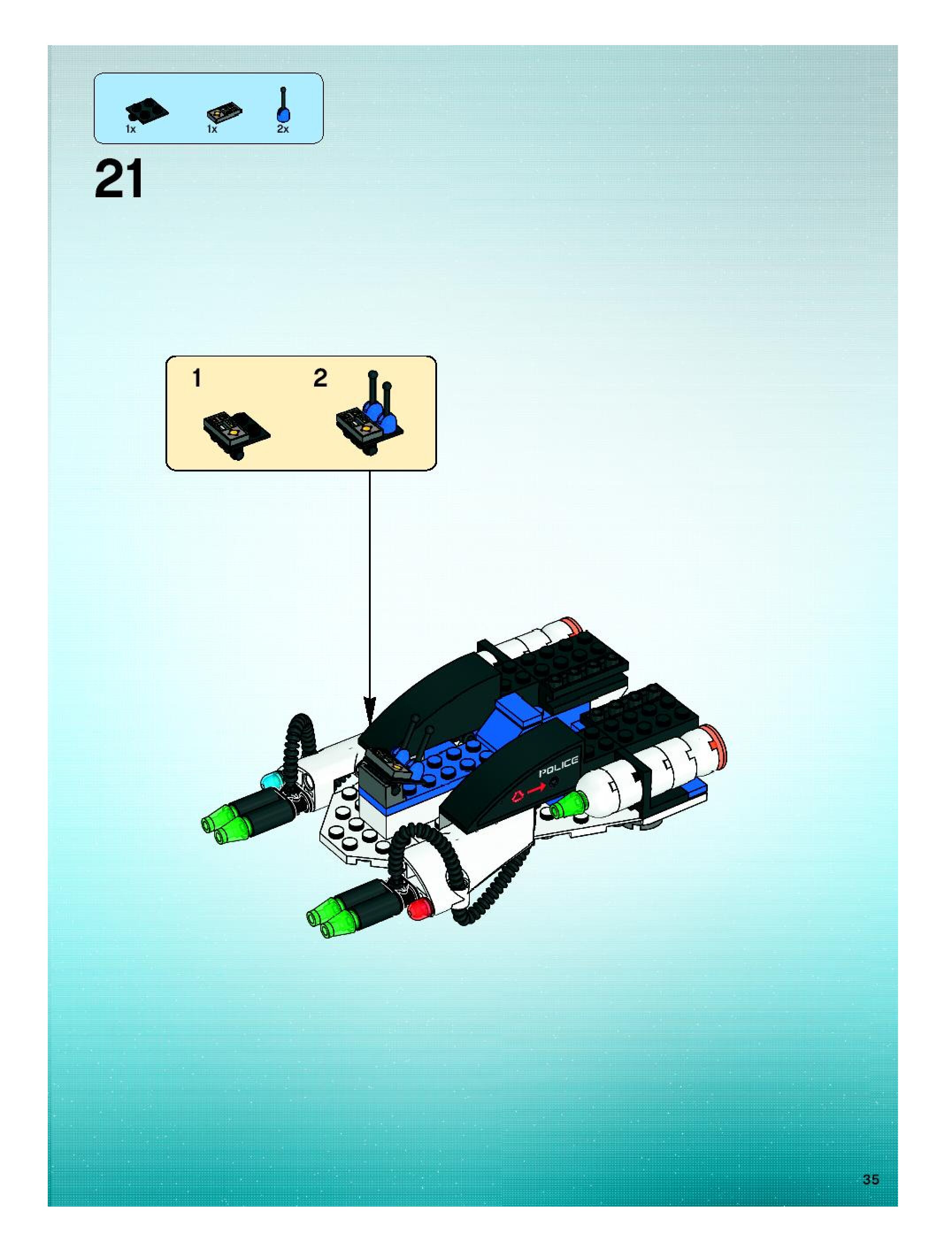 1x 1x 2x

21

1 2

POLICE

35