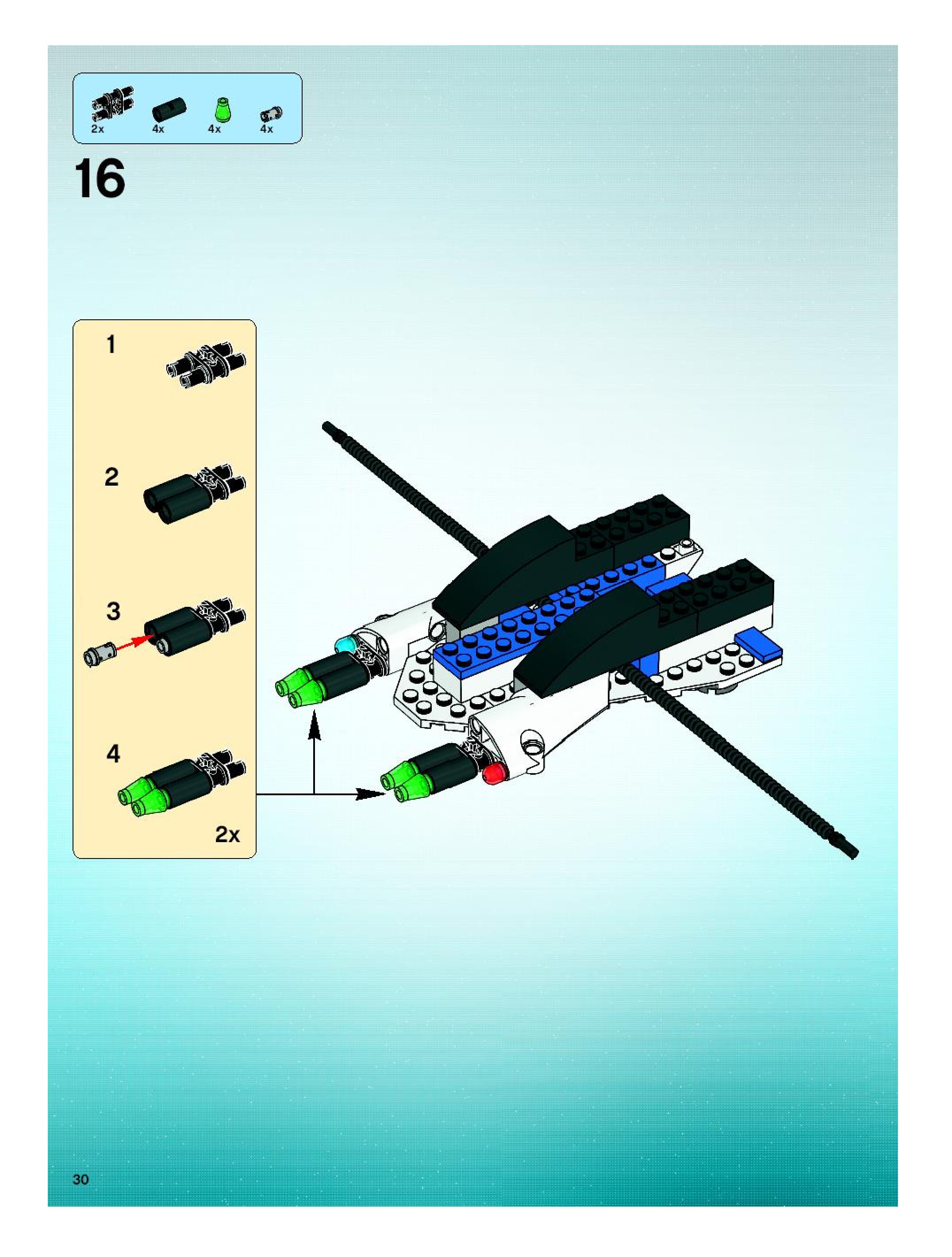 2x 4x 4x 4x

16

1

2

3

4

2x

30