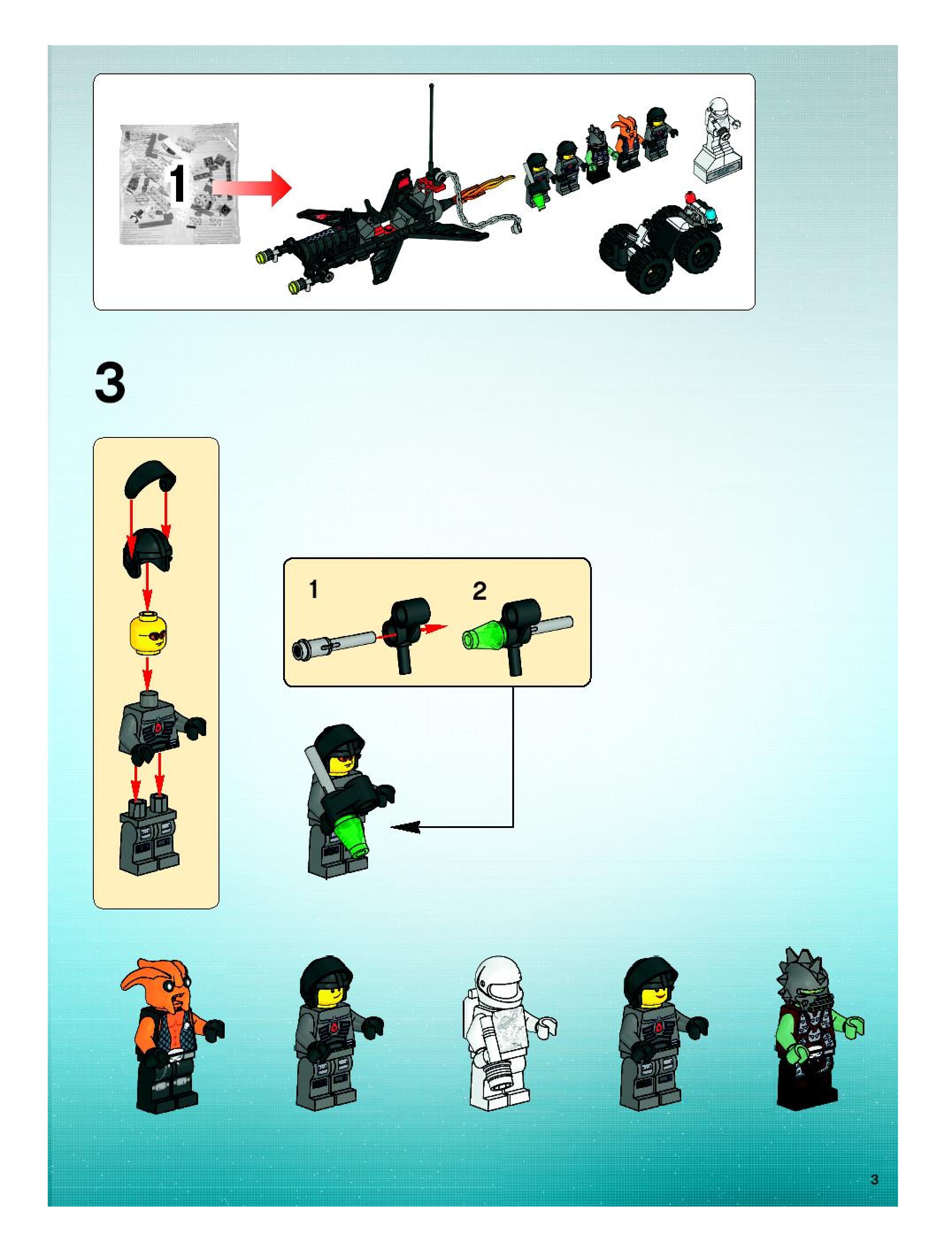 1

3

1

2

3