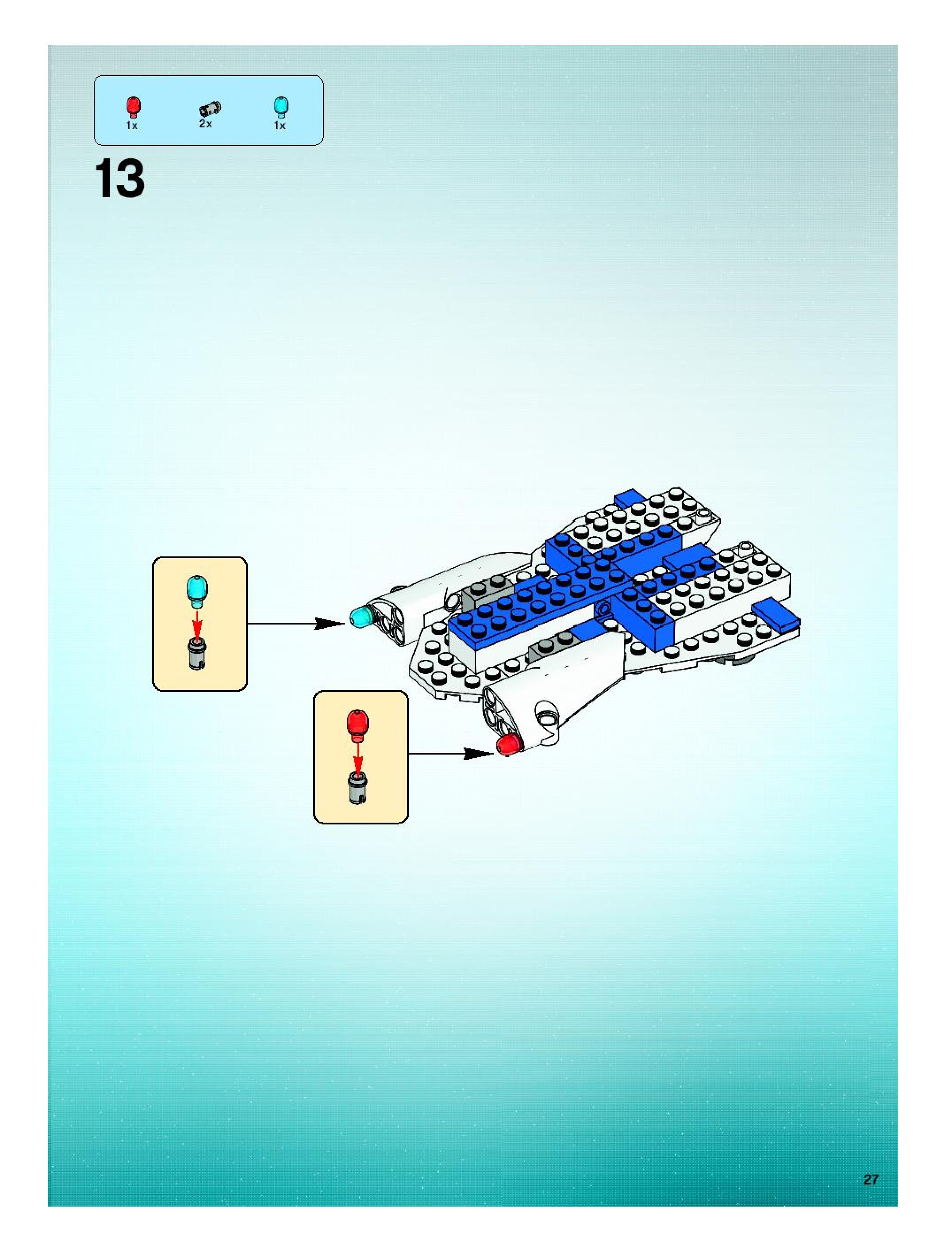 1x 2x 1x

13

27