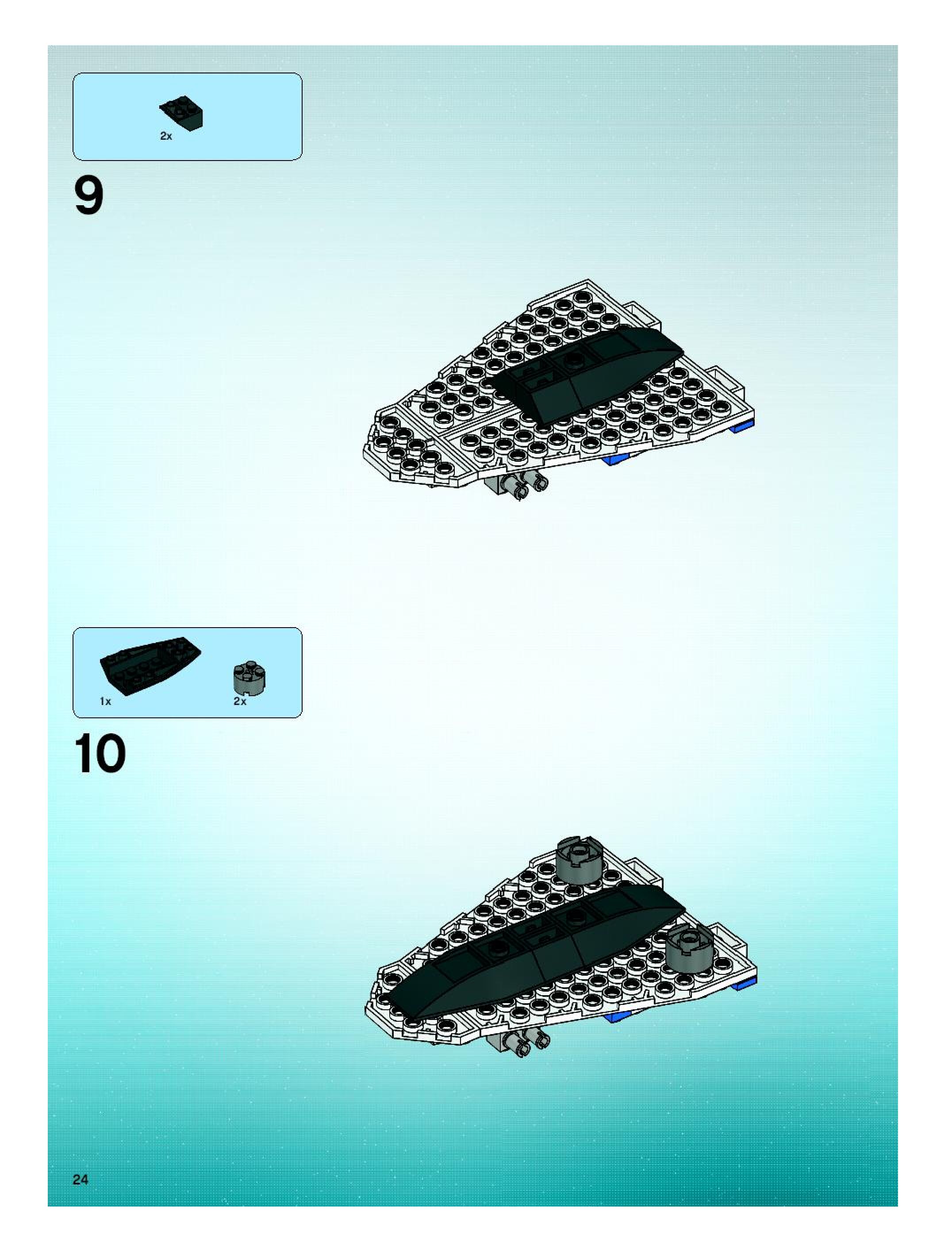 2x

9

1x

2x

10

24