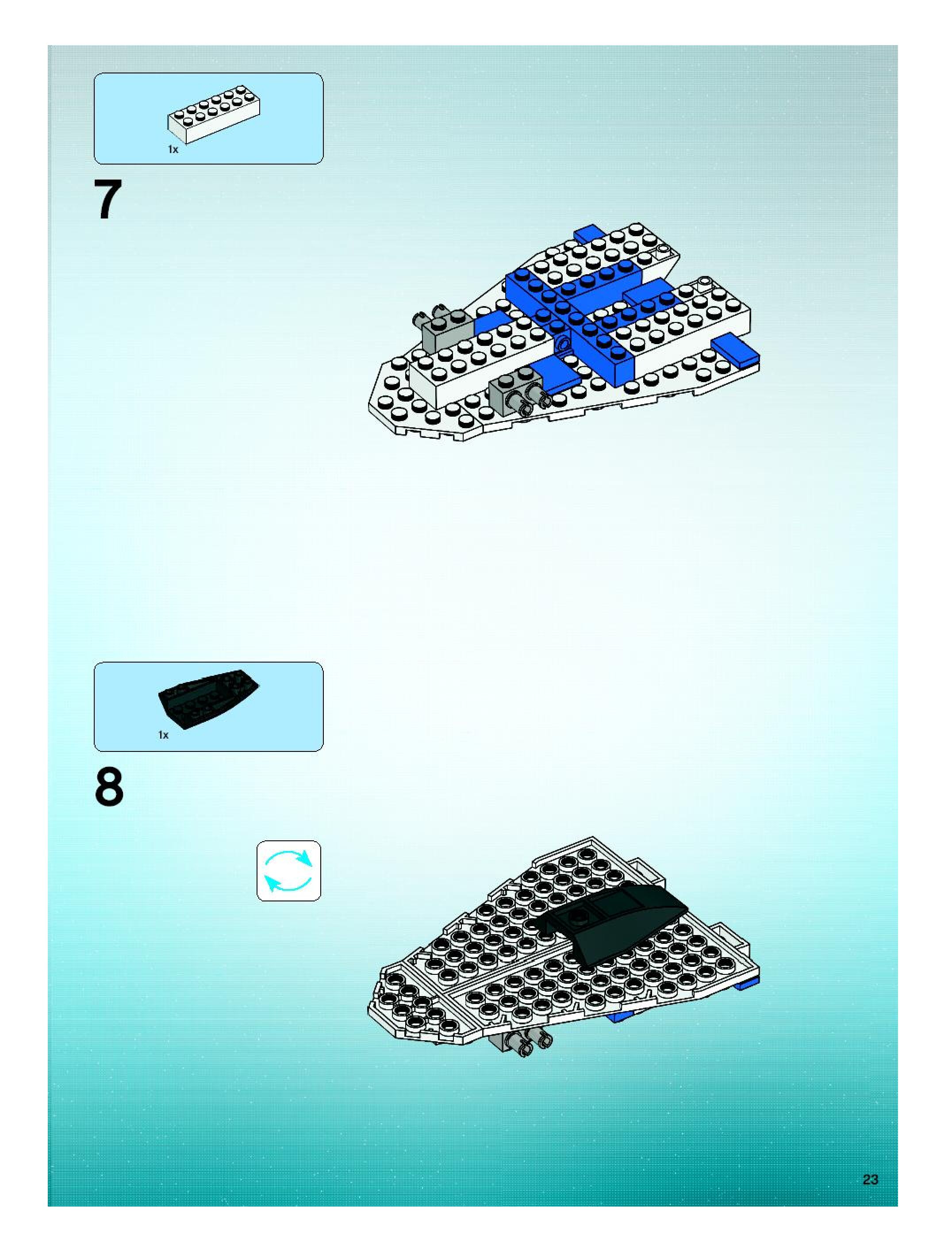 1x

7

1x

8

23