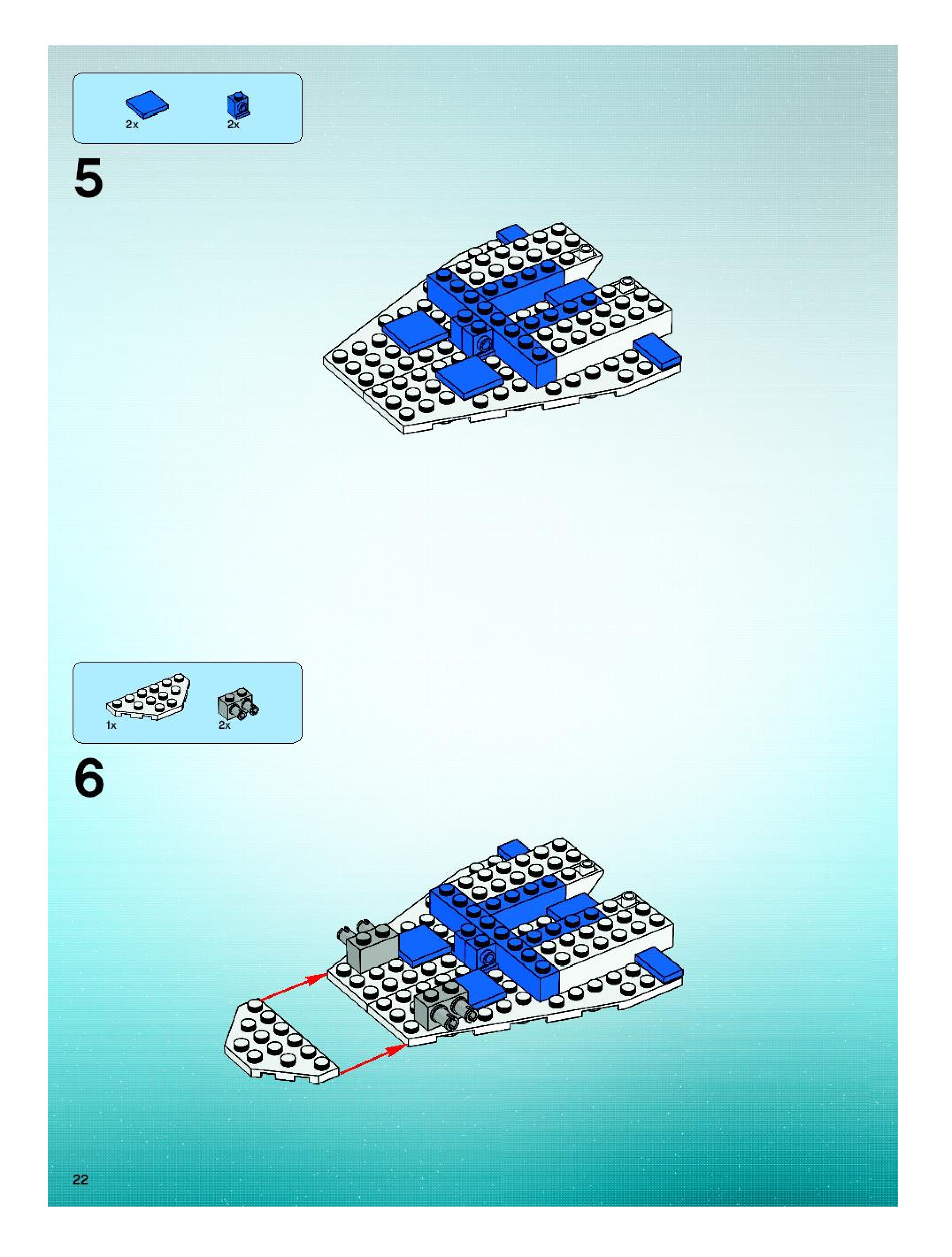 2x 2x

5

1x 2x

6

22