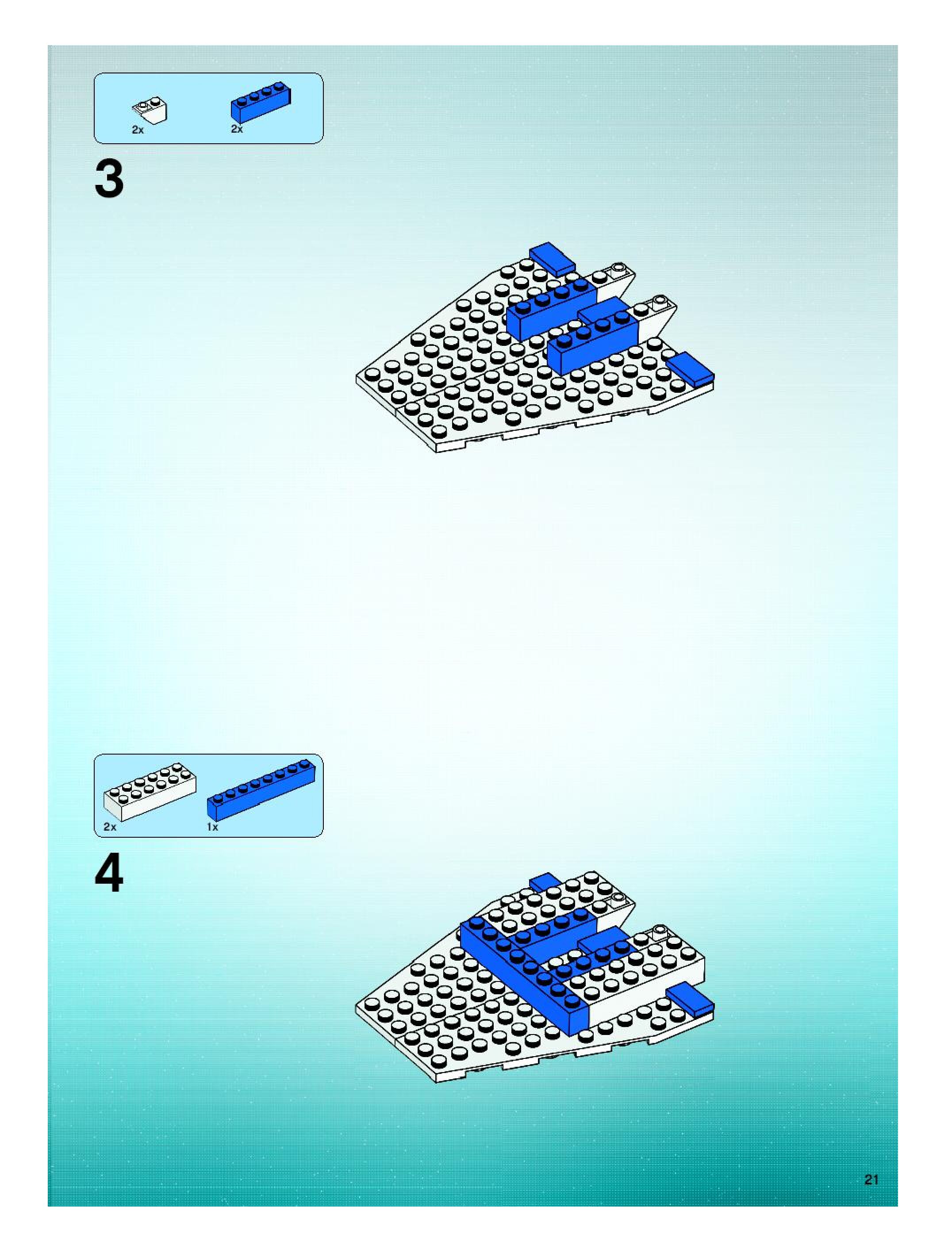 2x
2x

3

2x
1x

4

21