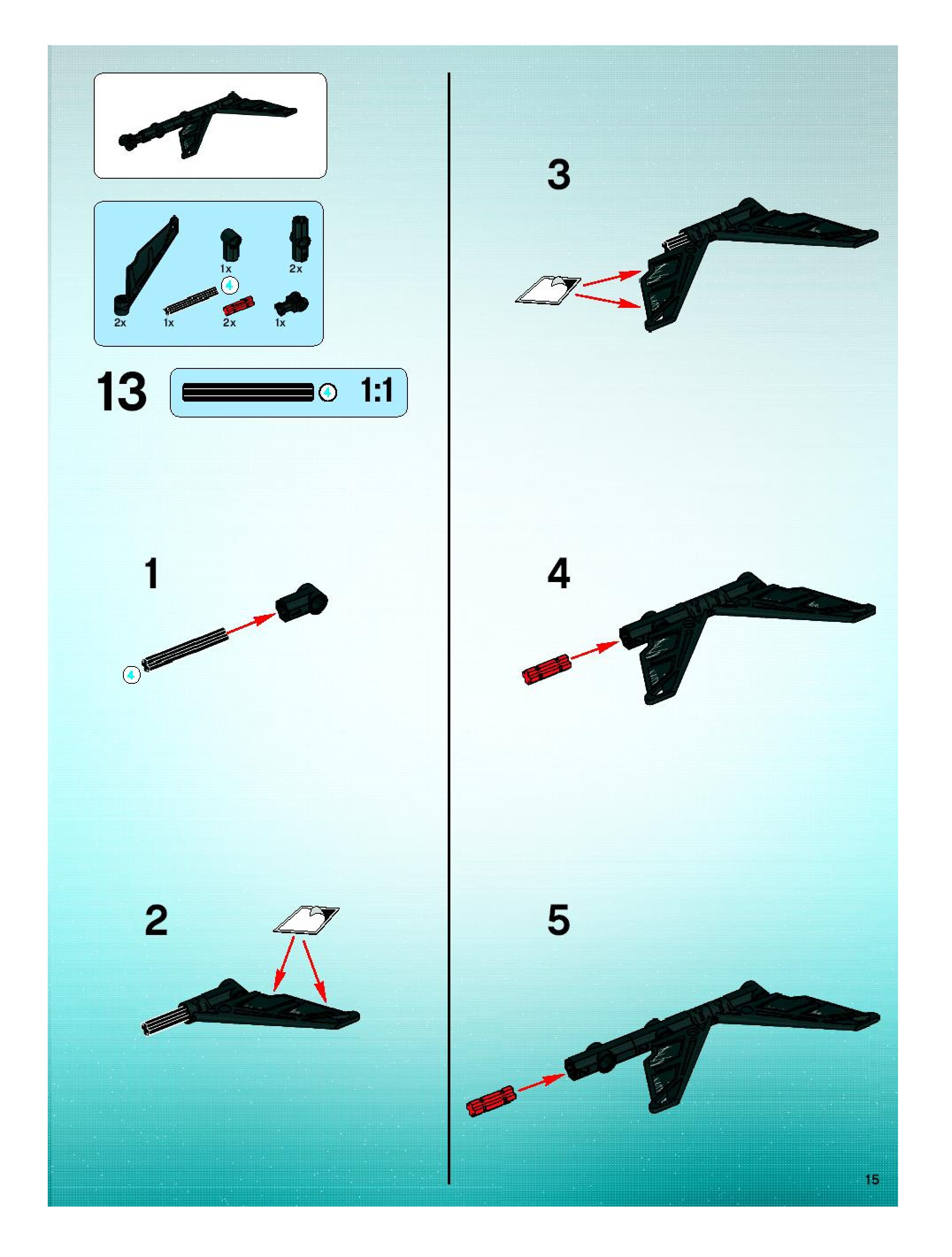 1x
2x
4
2x
1x
2x
1x

13
4
1:1

1
4

2

3

4

5

15