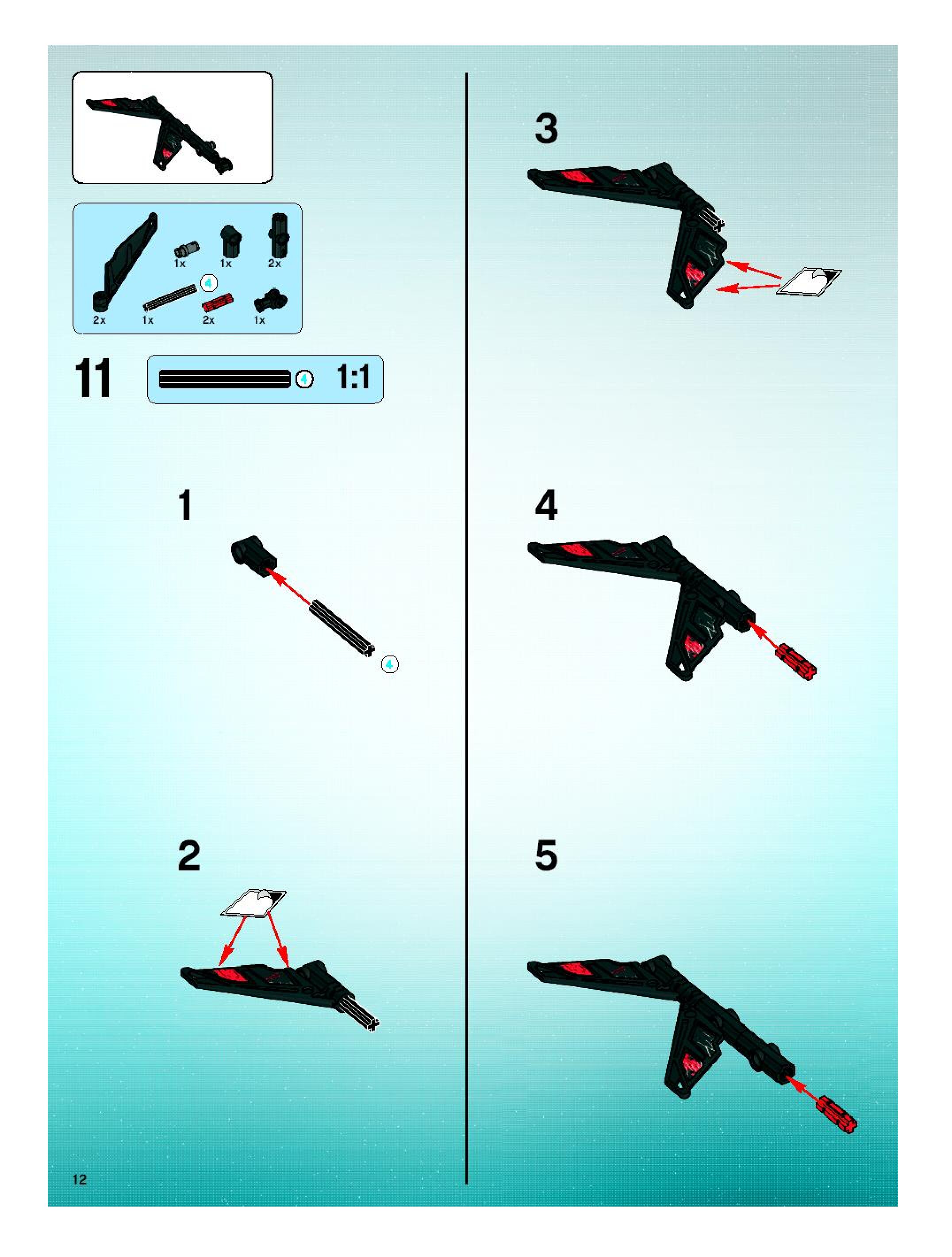 1x 1x 2x
4
2x 1x 2x 1x

11

4 1:1

1

4

2

3

4

5

12