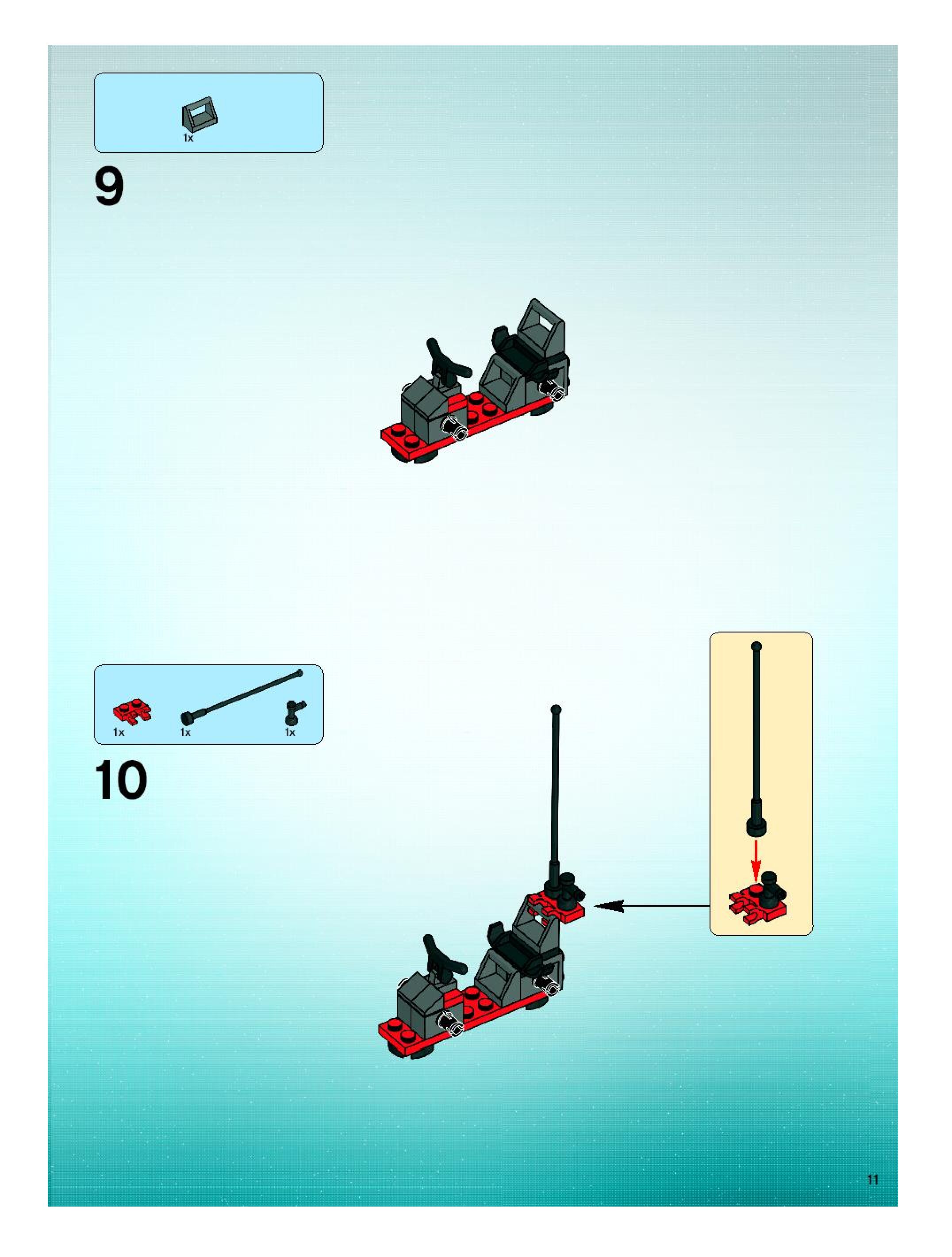 1x

9

1x 1x 1x

10

11