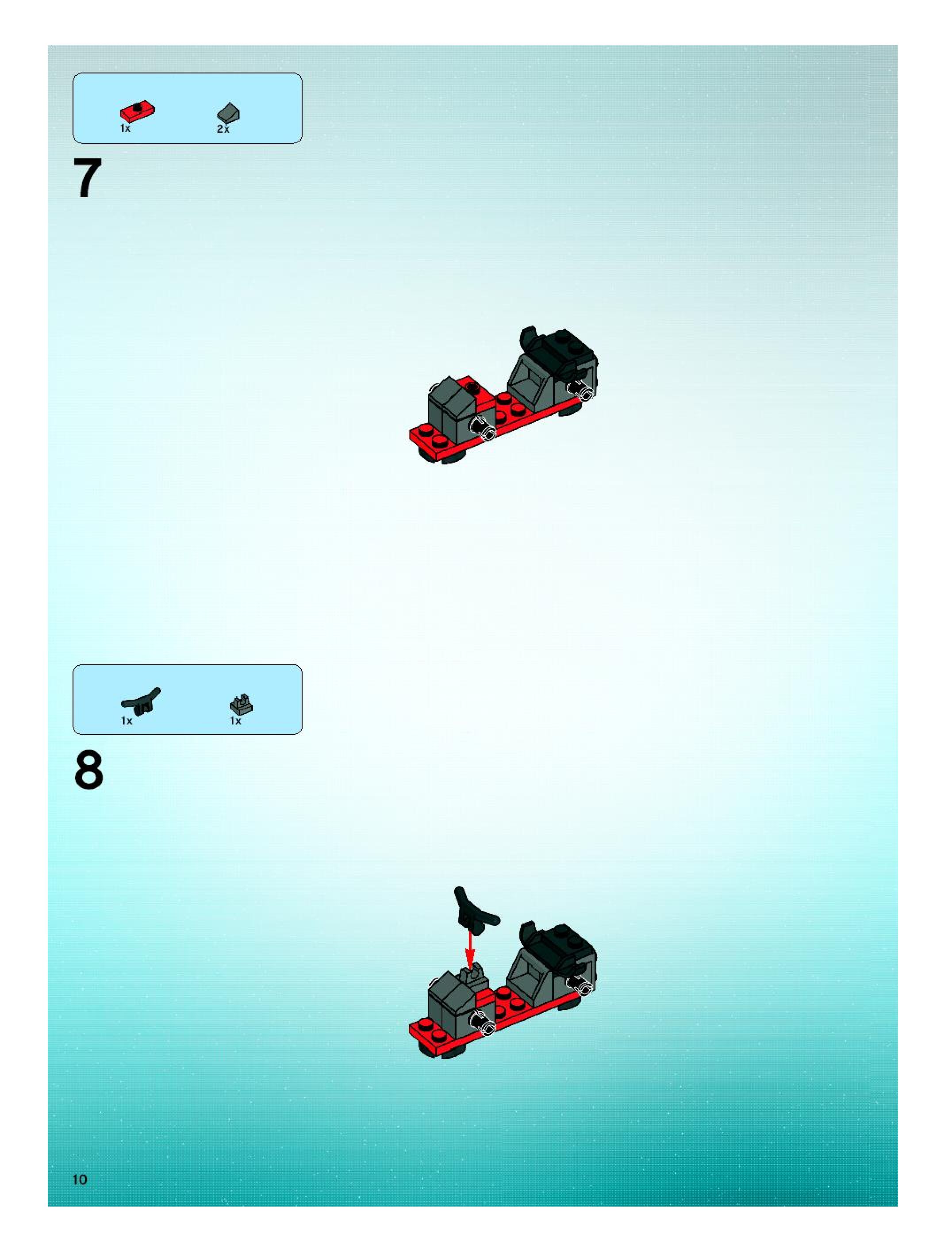 1x 2x

7

1x 1x

8

10