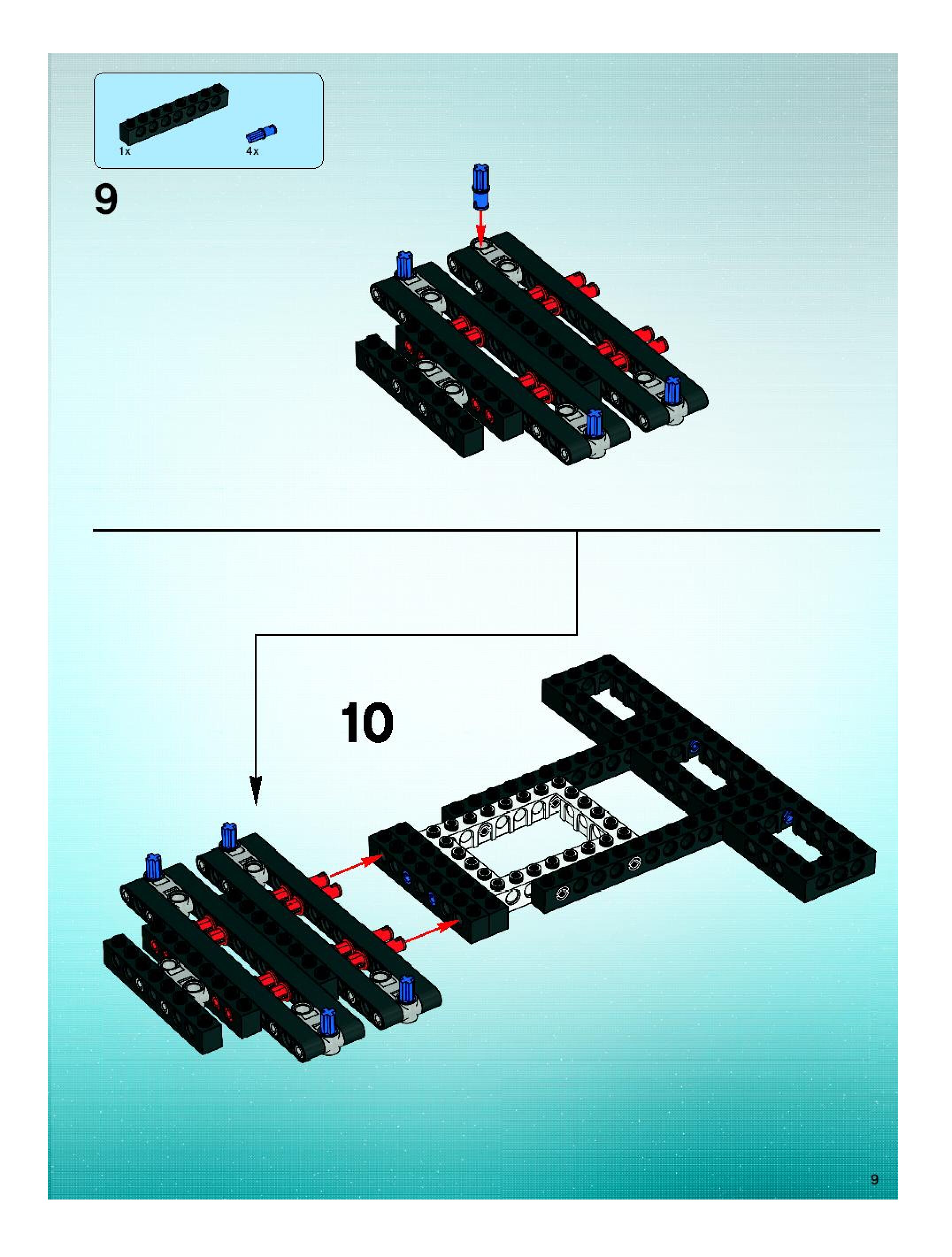 1x
4x

9

10

9