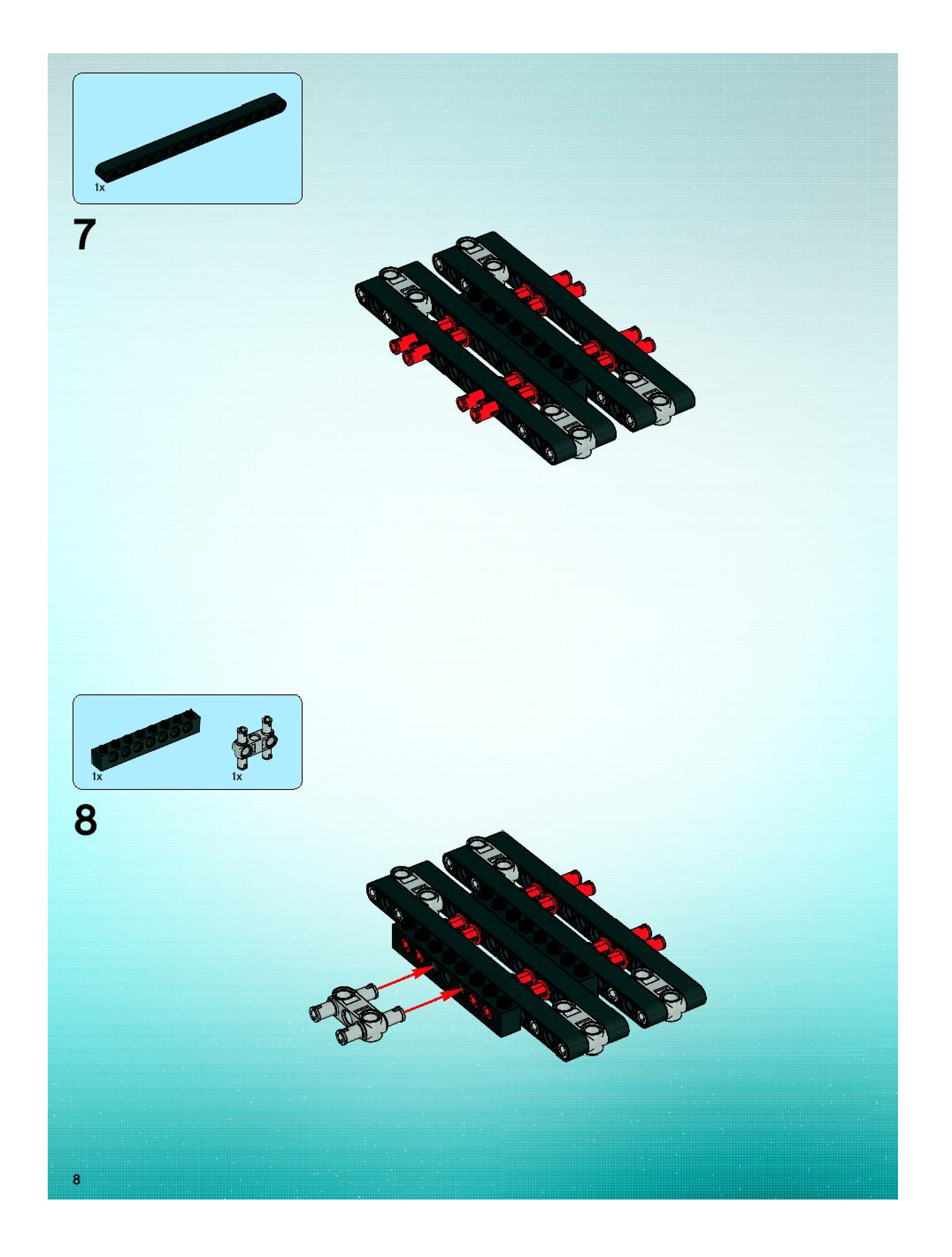 1x

7

1x

1x

8

8