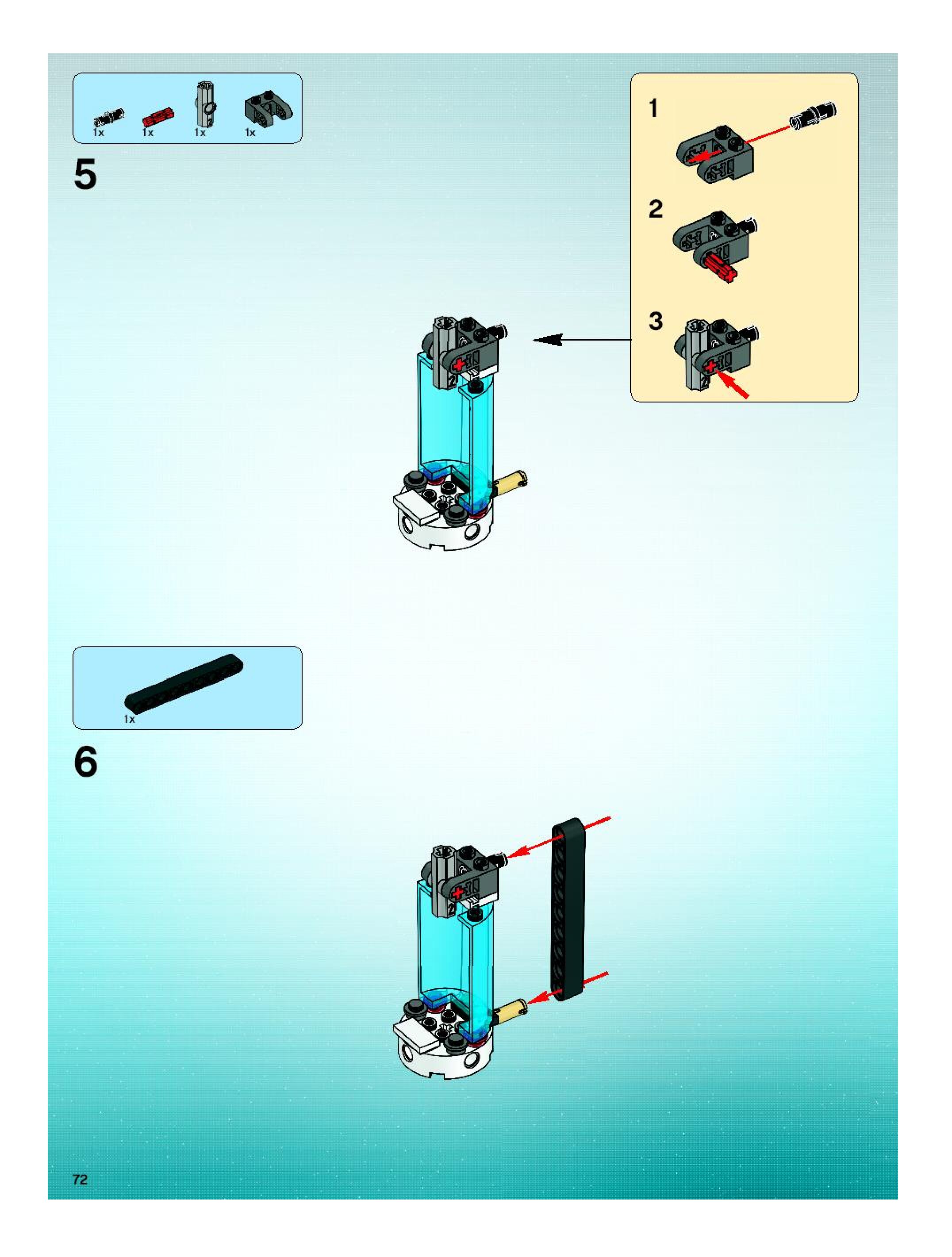 1x 1x 1x 1x

5

1

2

3

1x

6

72