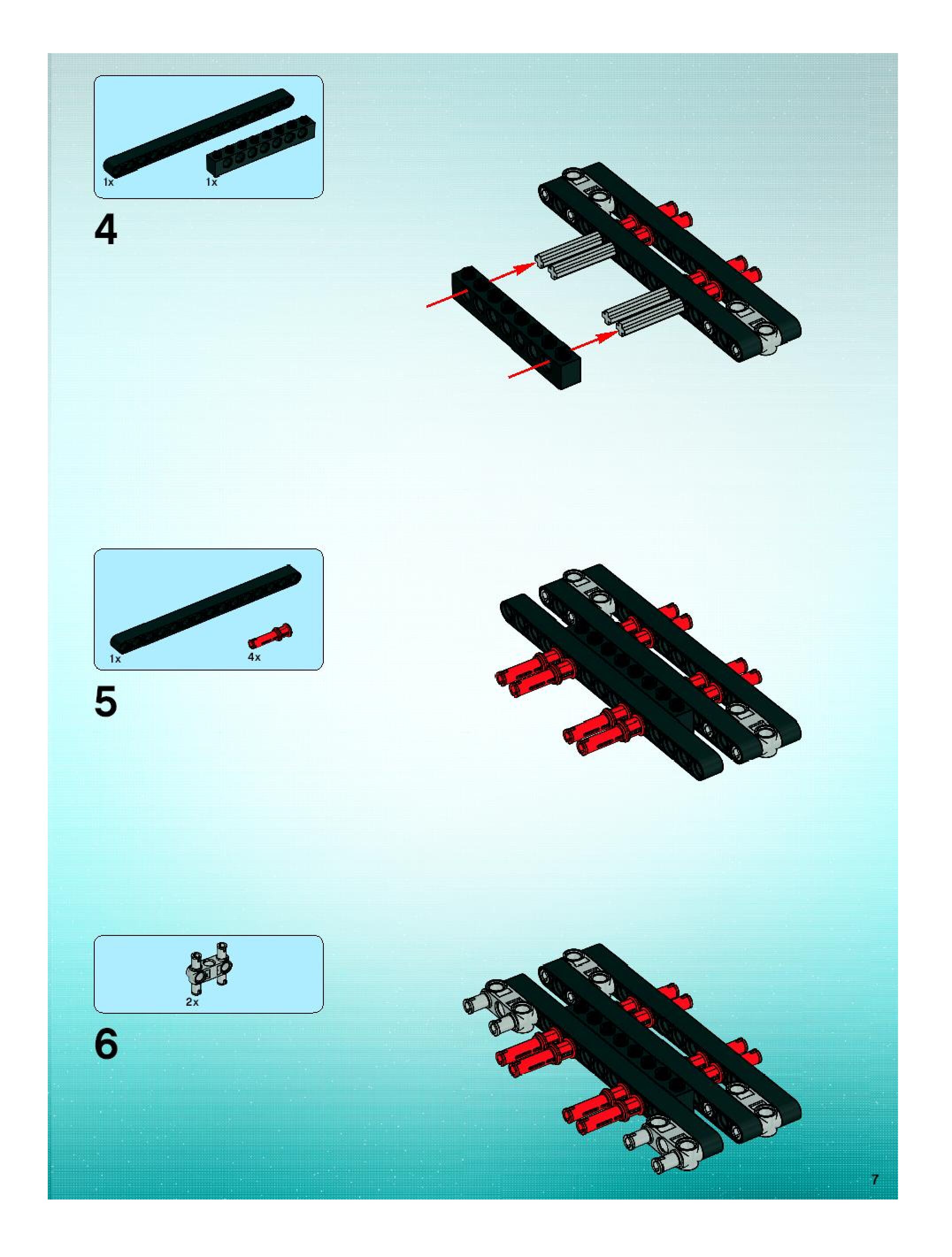 1x 1x

4

1x 4x

5

2x

6

7