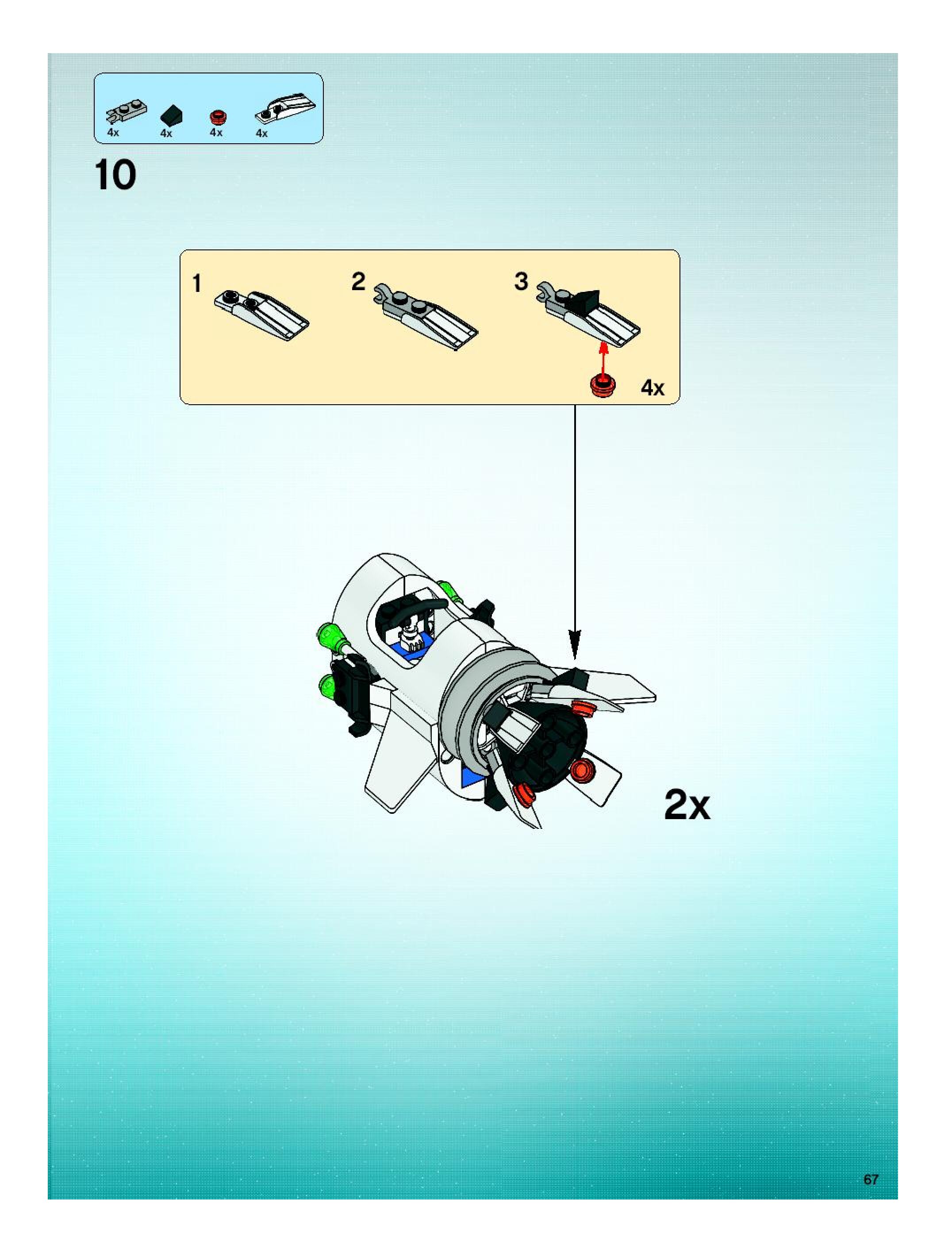 4x 4x 4x 4x

10

1

2

3

4x

2x

67