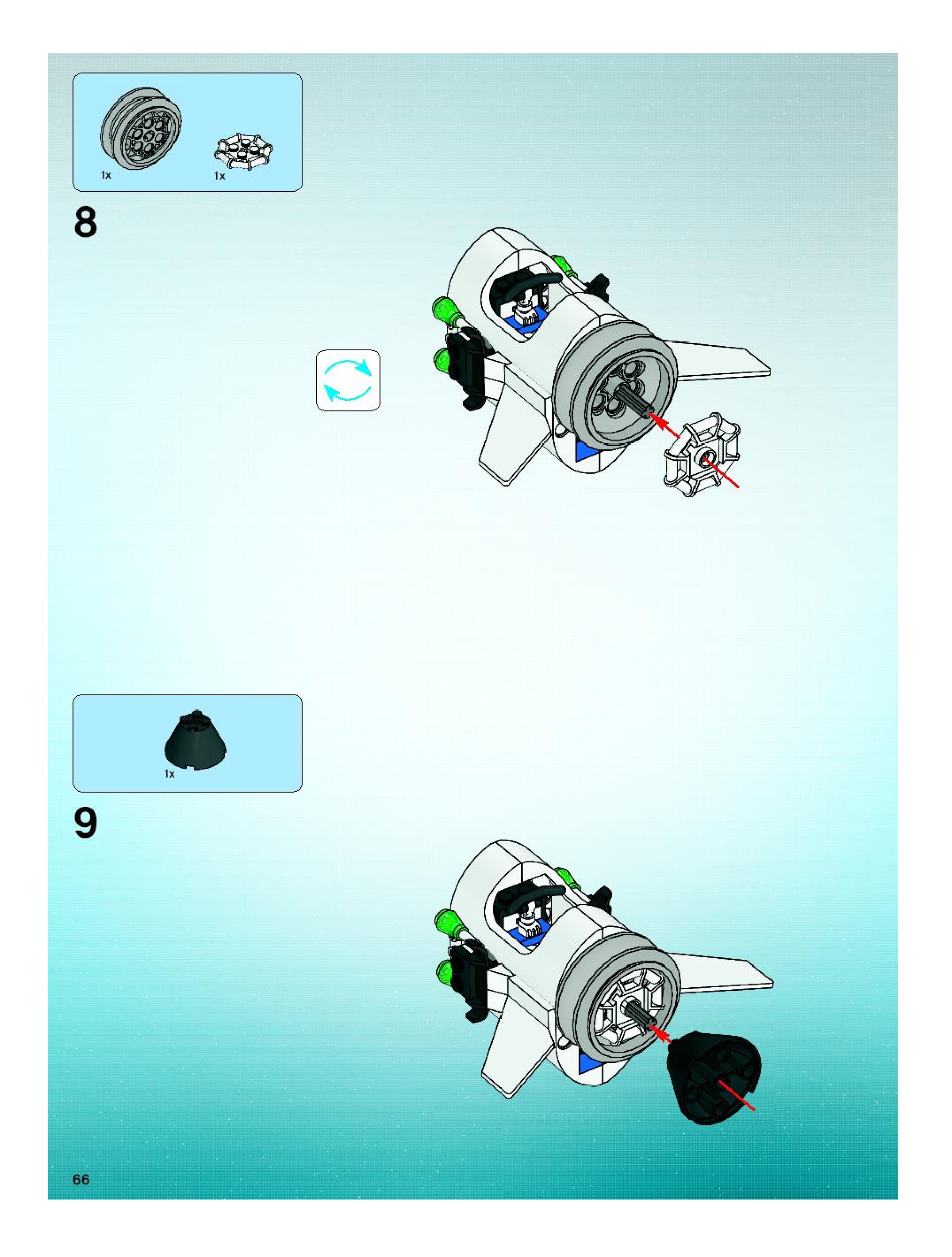 1x 1x

8

1x

9

66