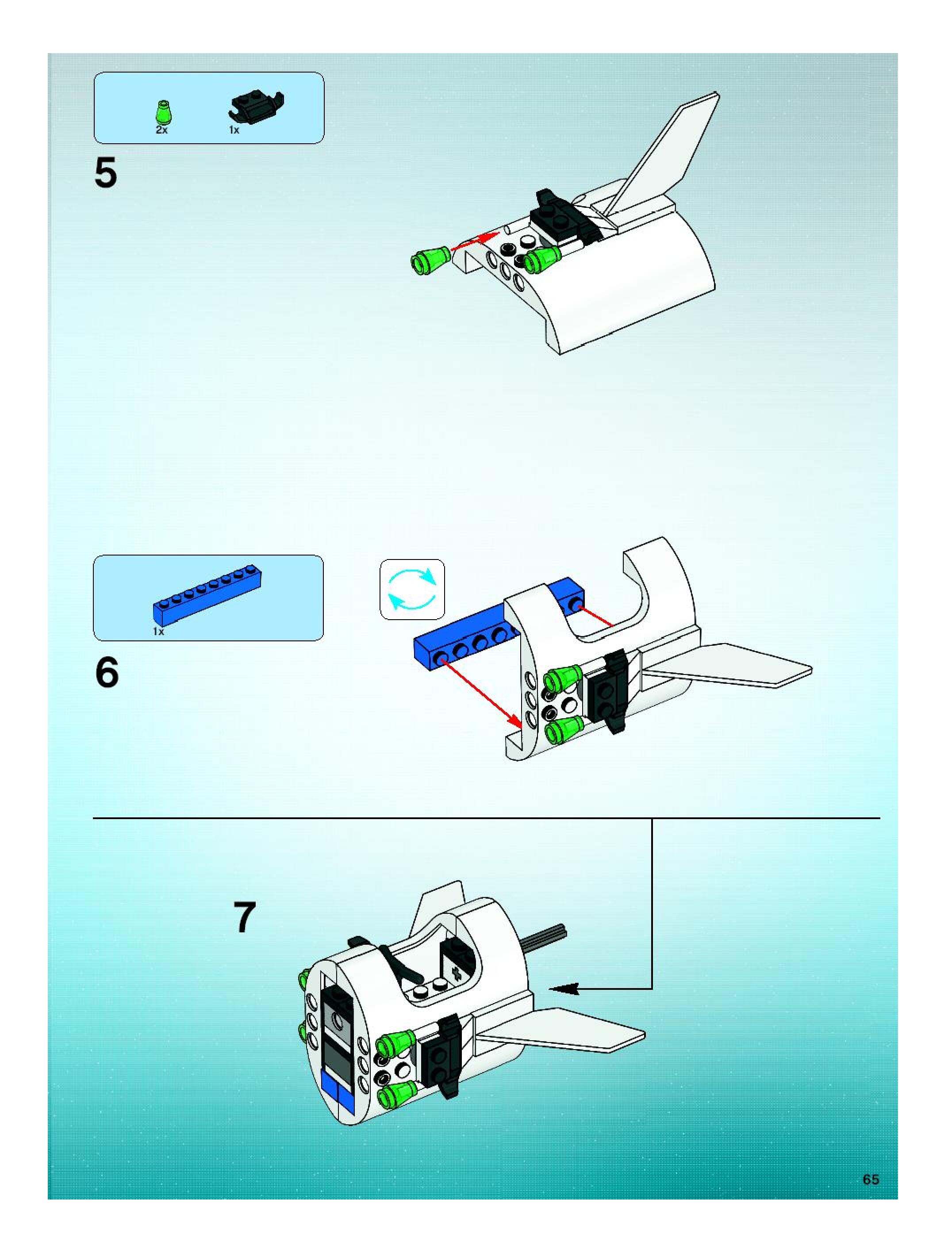 2x
1x

5

1x

6

7

65