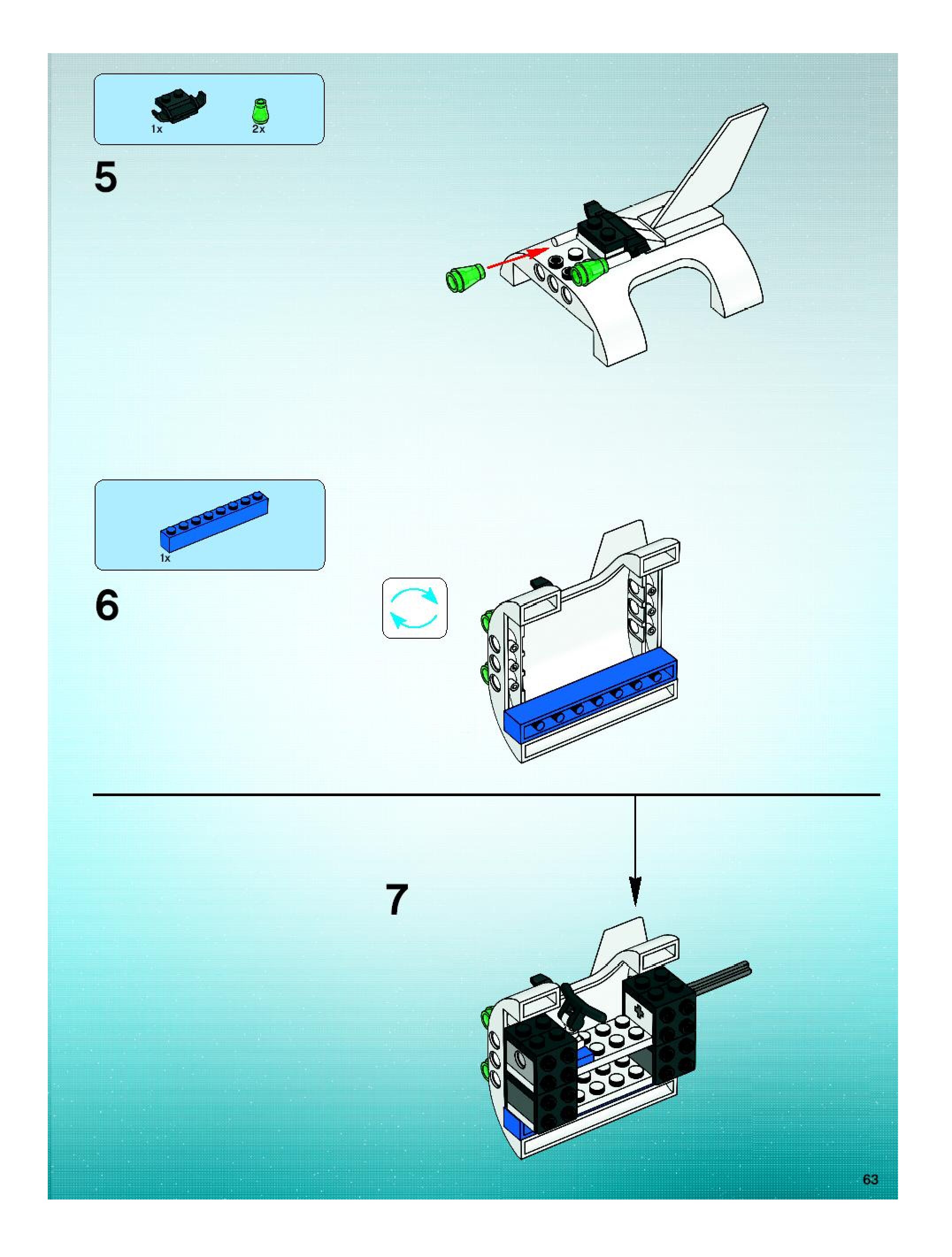 1x
2x

5

1x

6

7

63