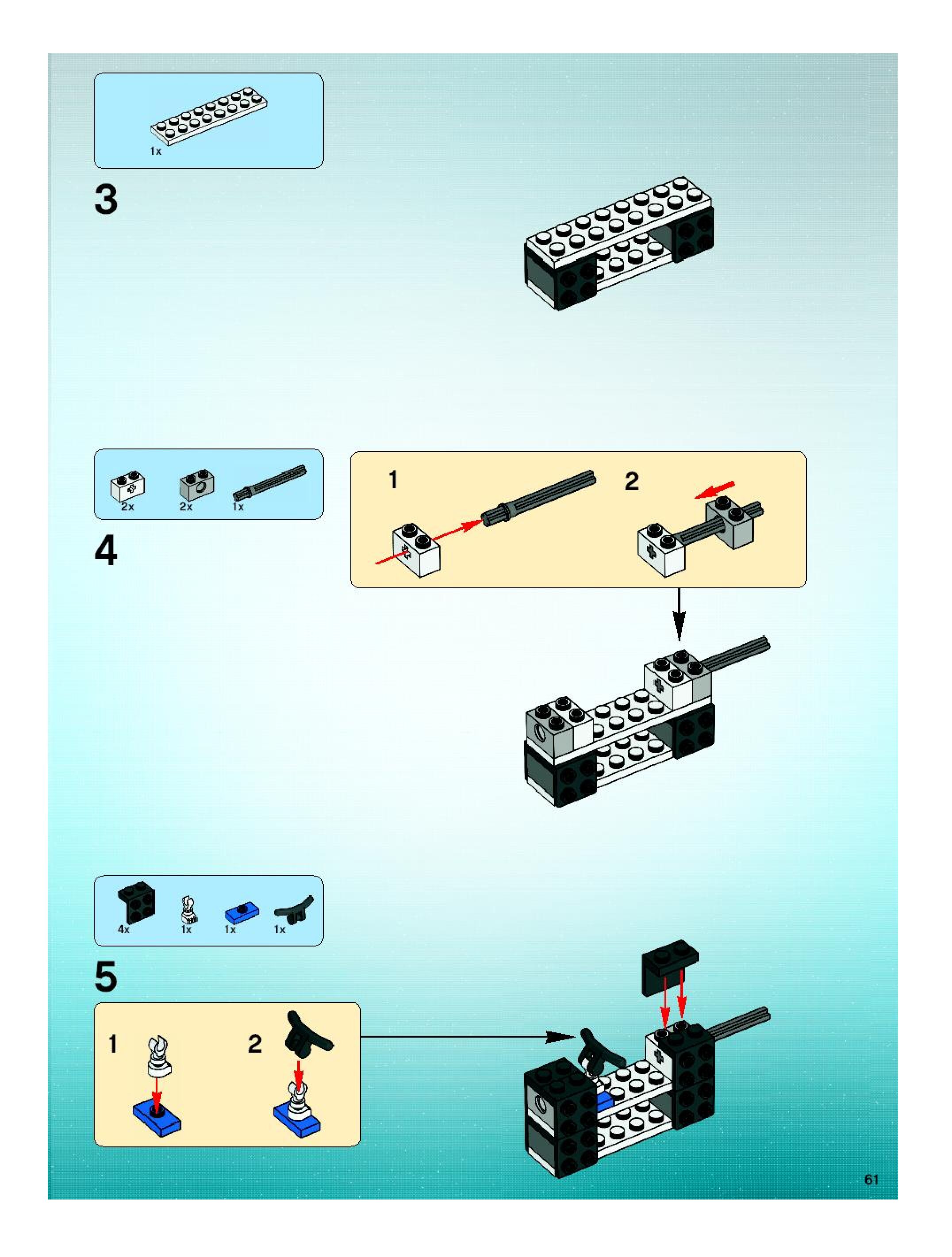 1x

3

2x 2x 1x

4

1

2

4x 1x 1x 1x

5

1

2

61