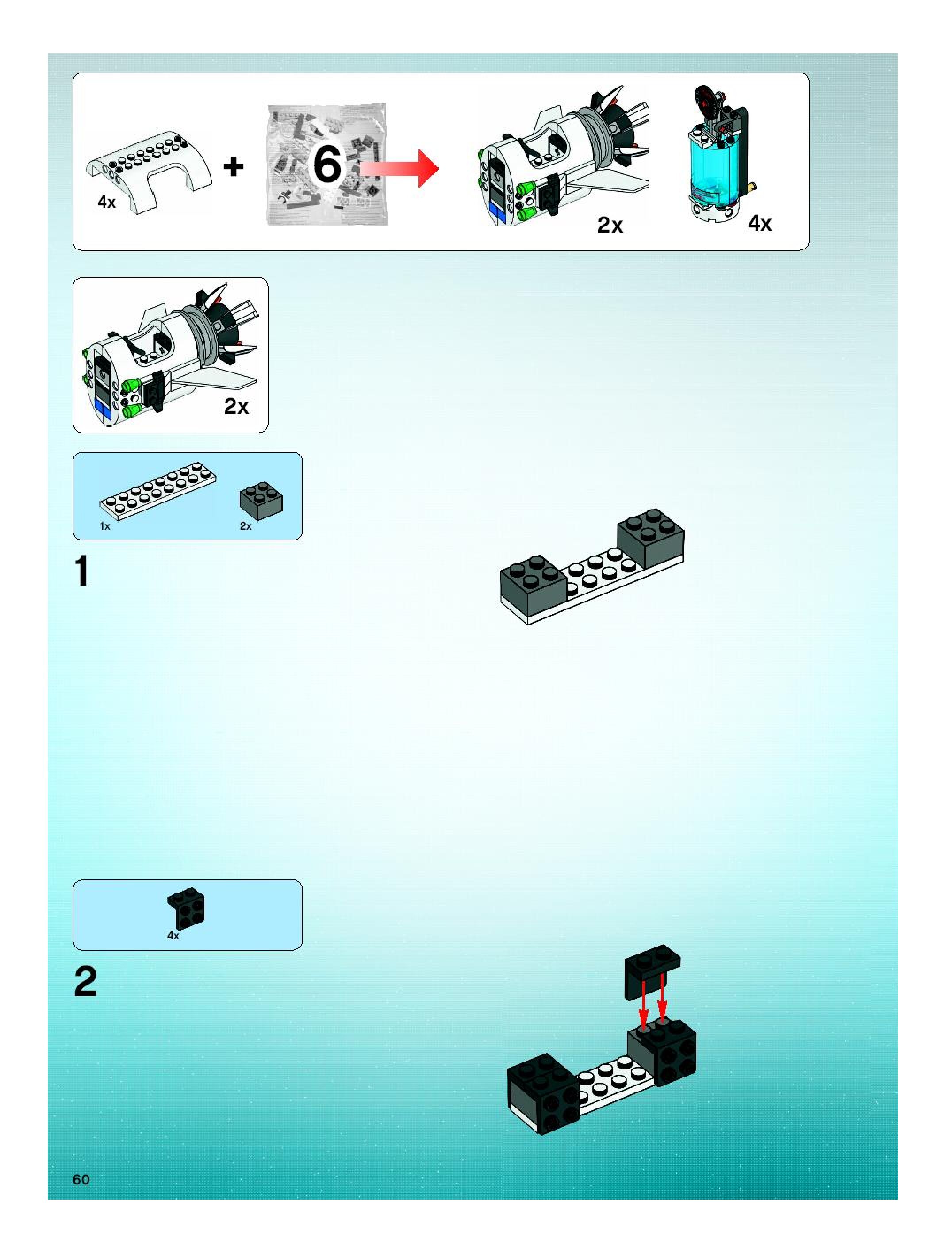 4x + 6 2x 4x

2x

1x 2x

1

4x

2

60