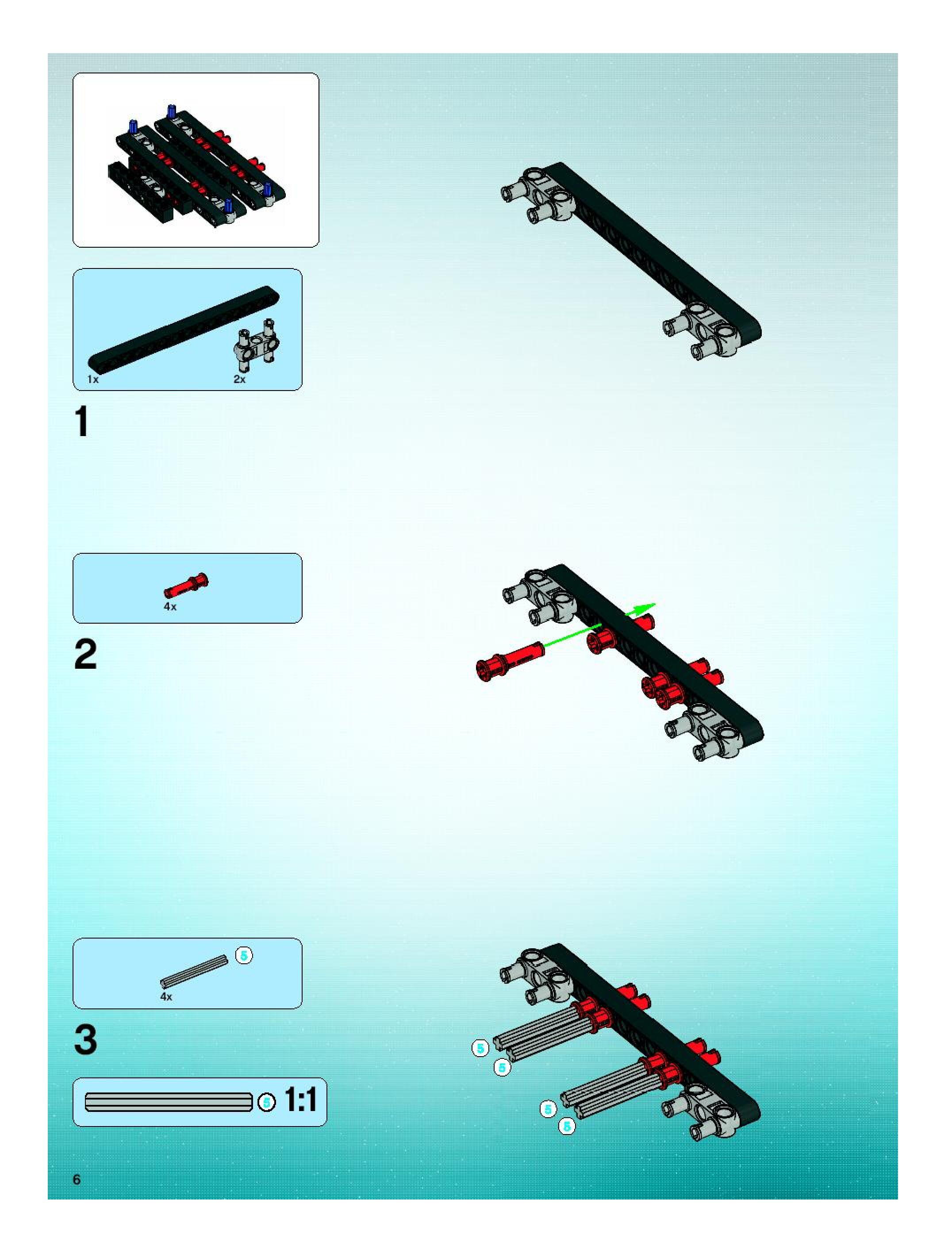 1x
2x

1

4x

2

5
4x

3

5 1:1

5
5
5
5

6