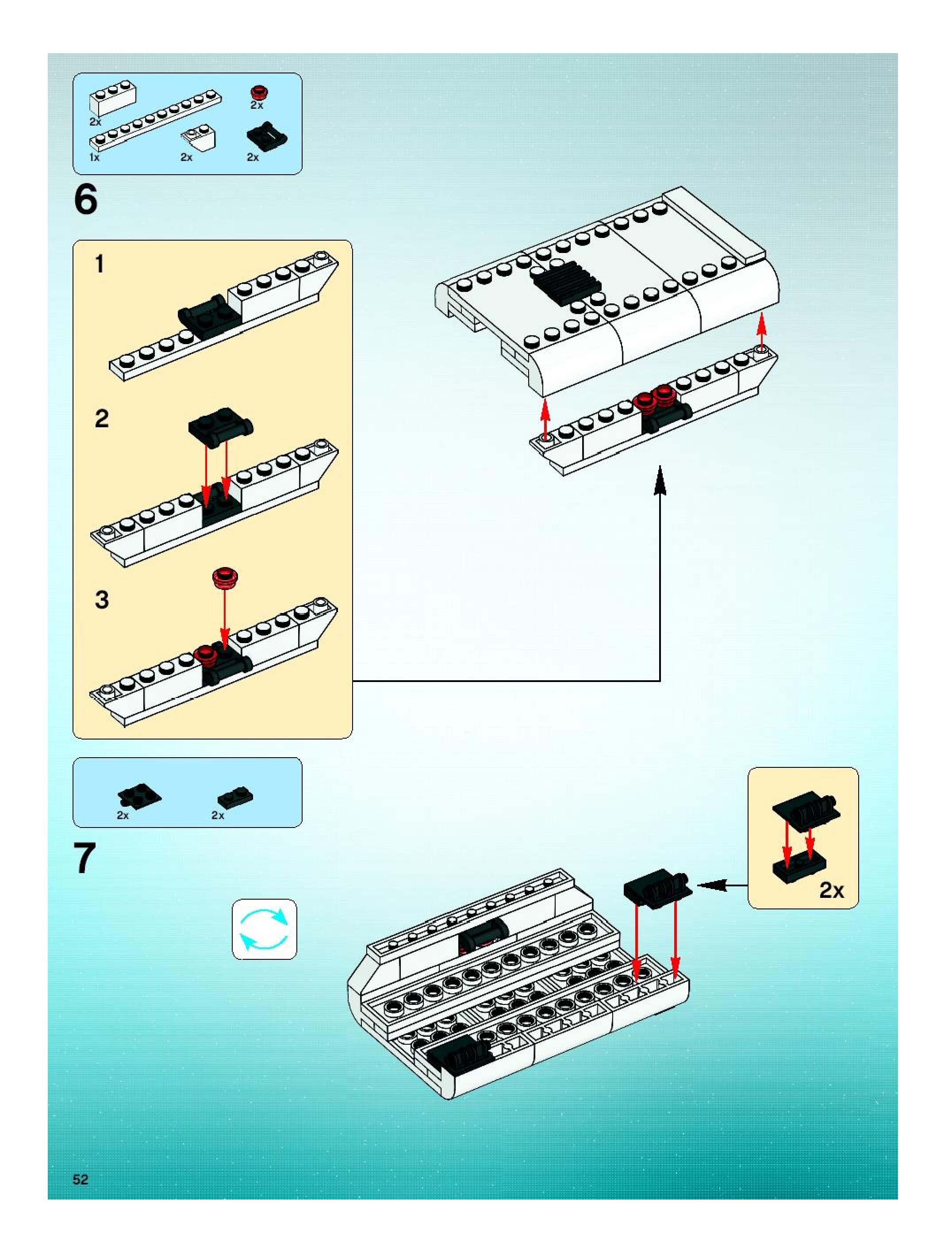 2x

2x

1x

2x

2x

6

1

2

3

2x

2x

7

2x

52