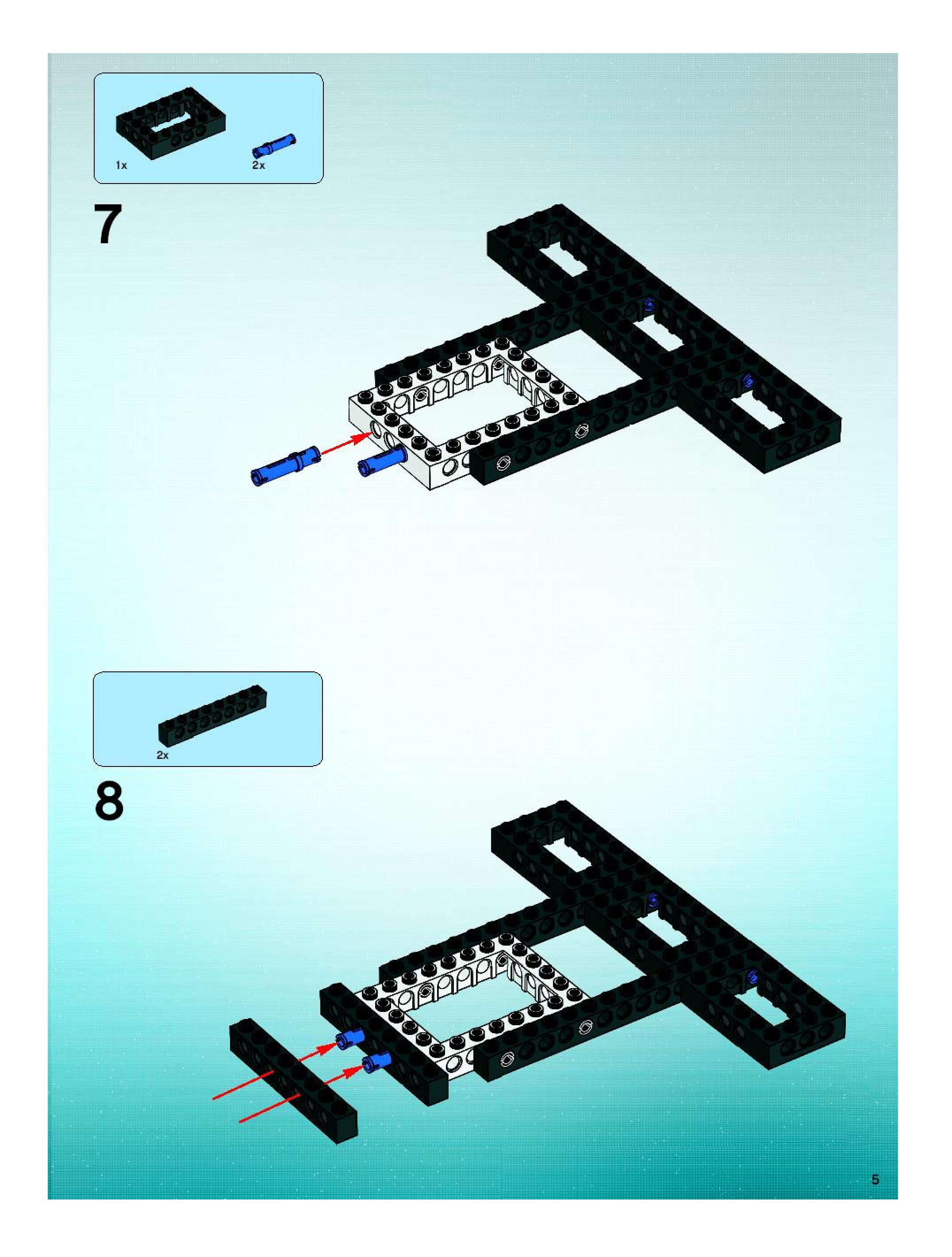 1x
2x

7

2x

8

5