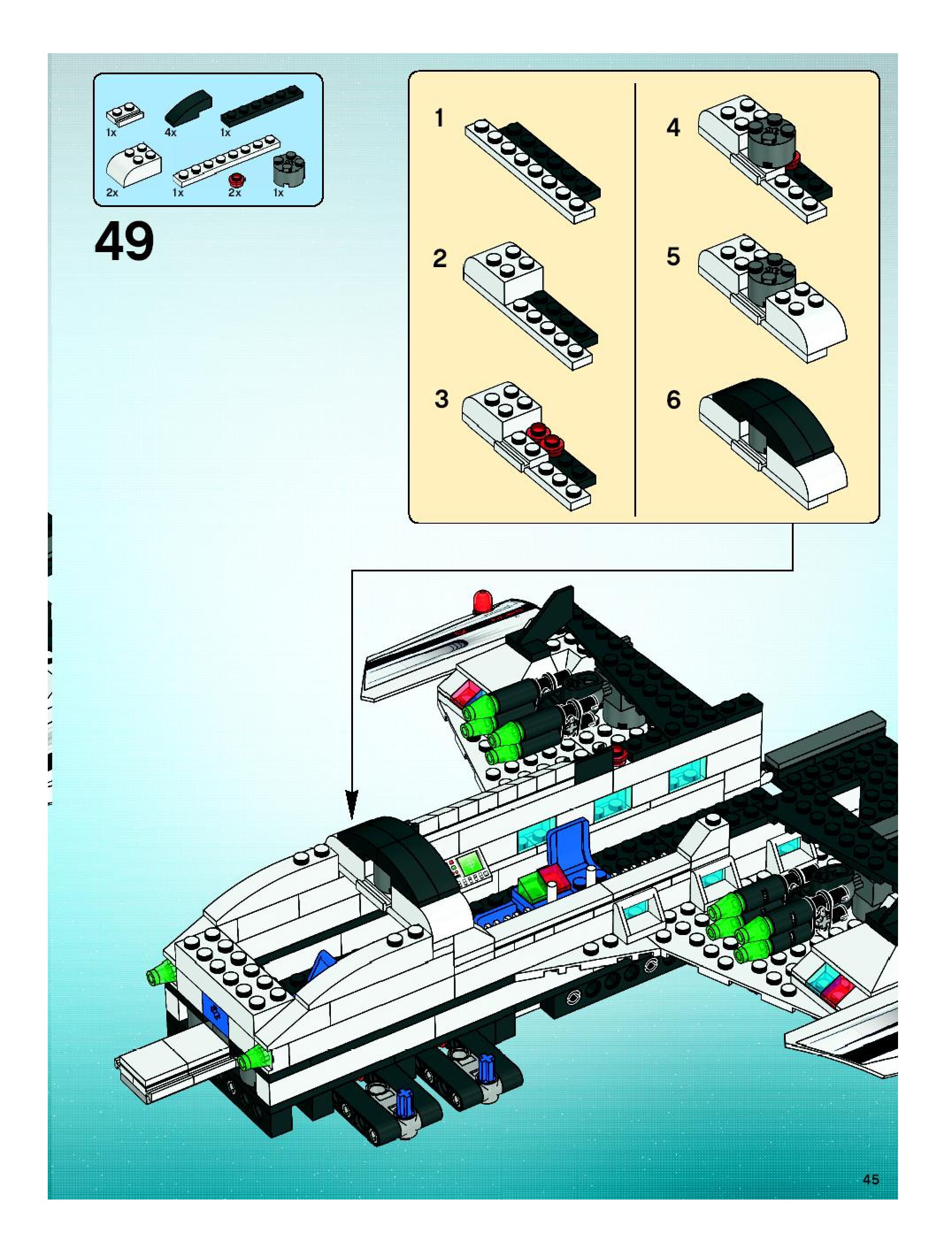 1x 4x 1x
2x 1x 2x 1x

49

1

2

3

4

5

6

45