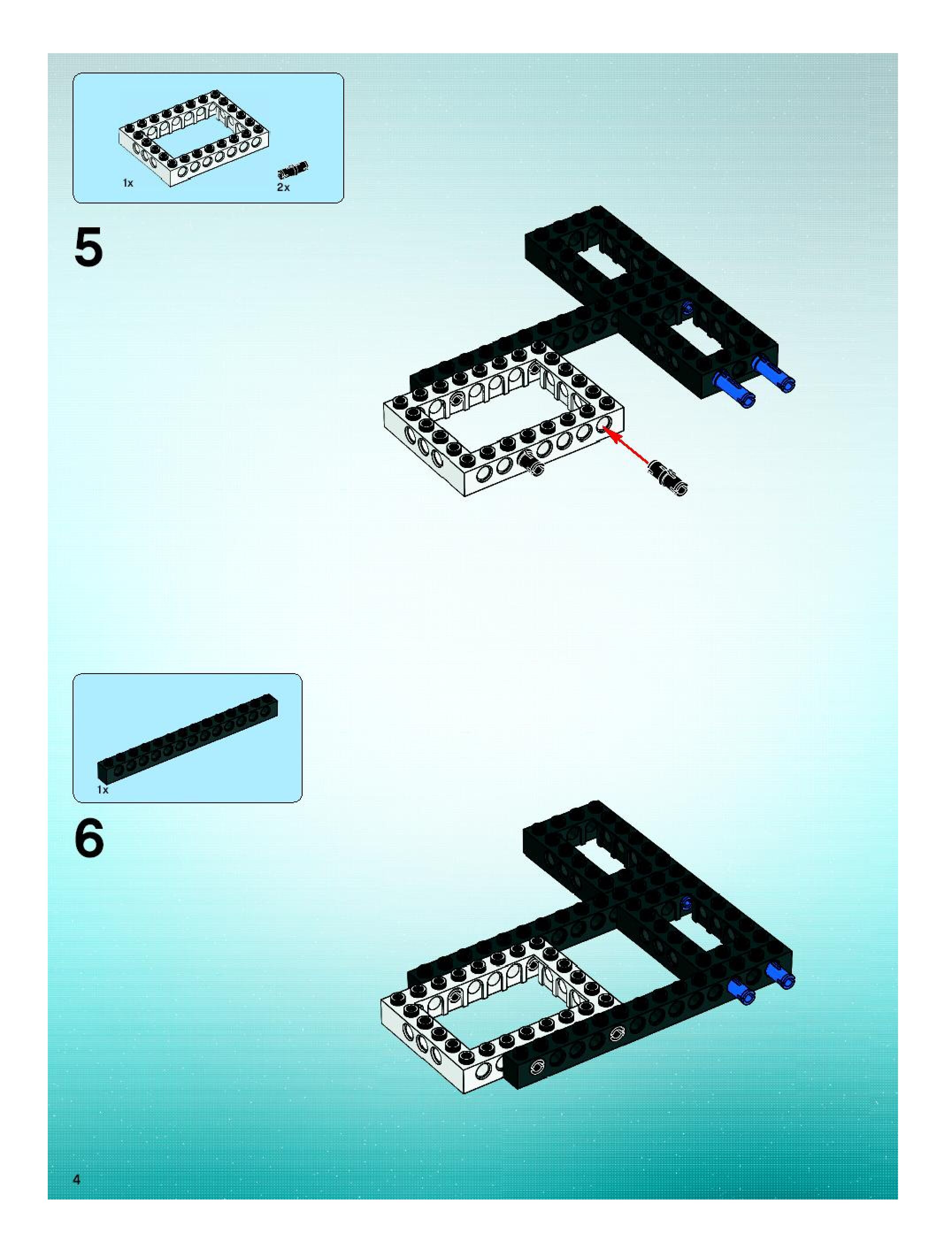 1x

2x

5

1x

6

4