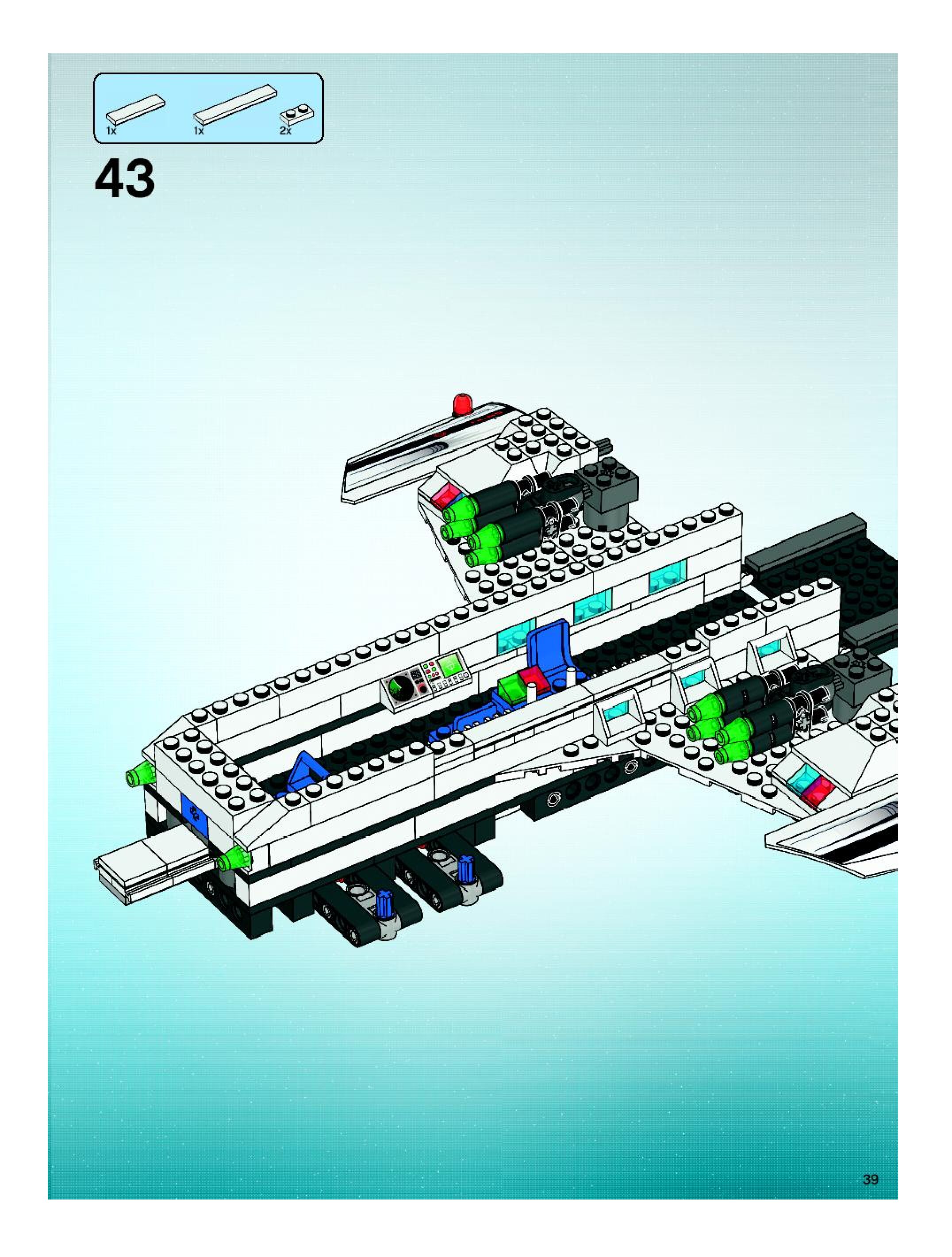 1x 1x 2x

43

39