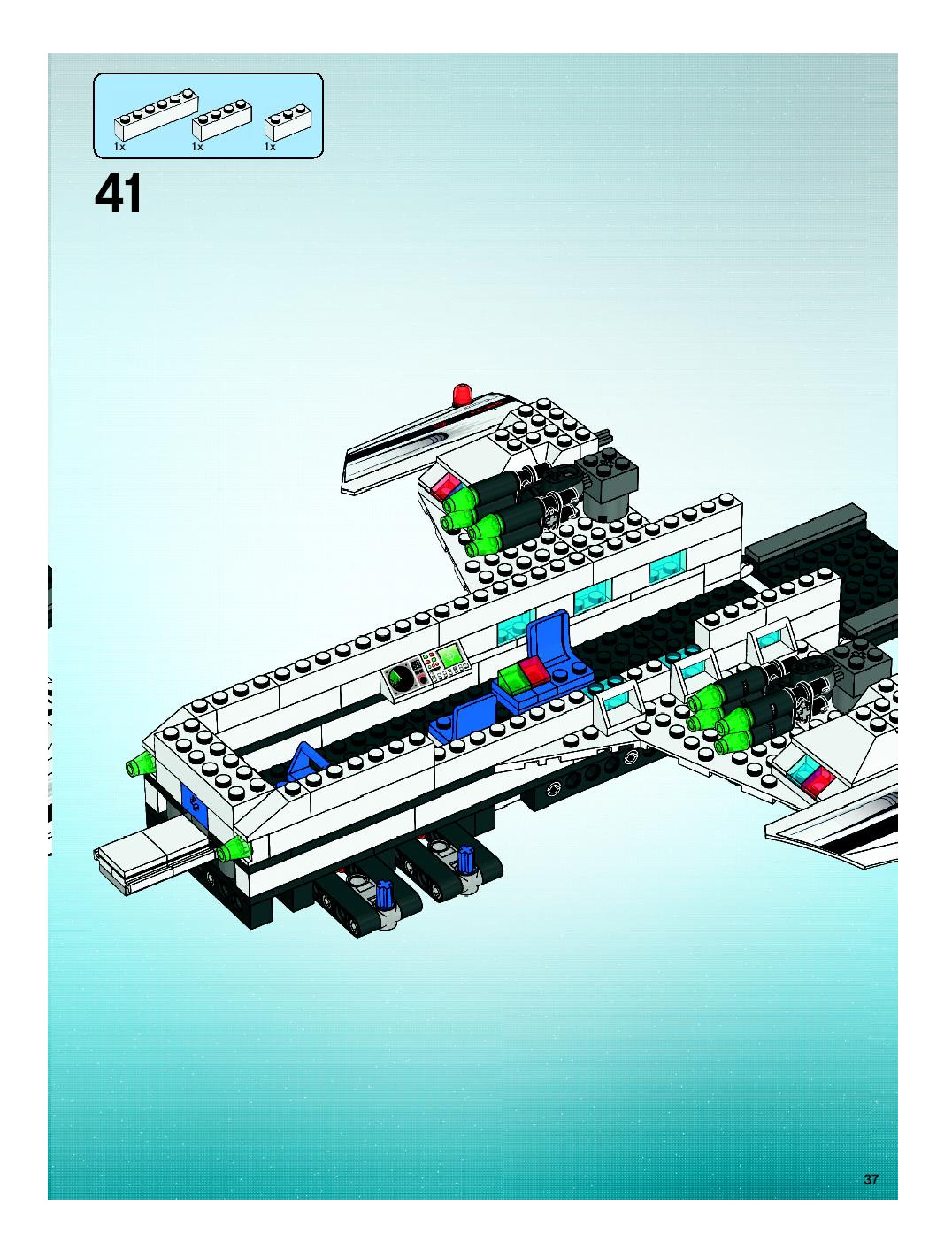 1x 1x 1x

41

37