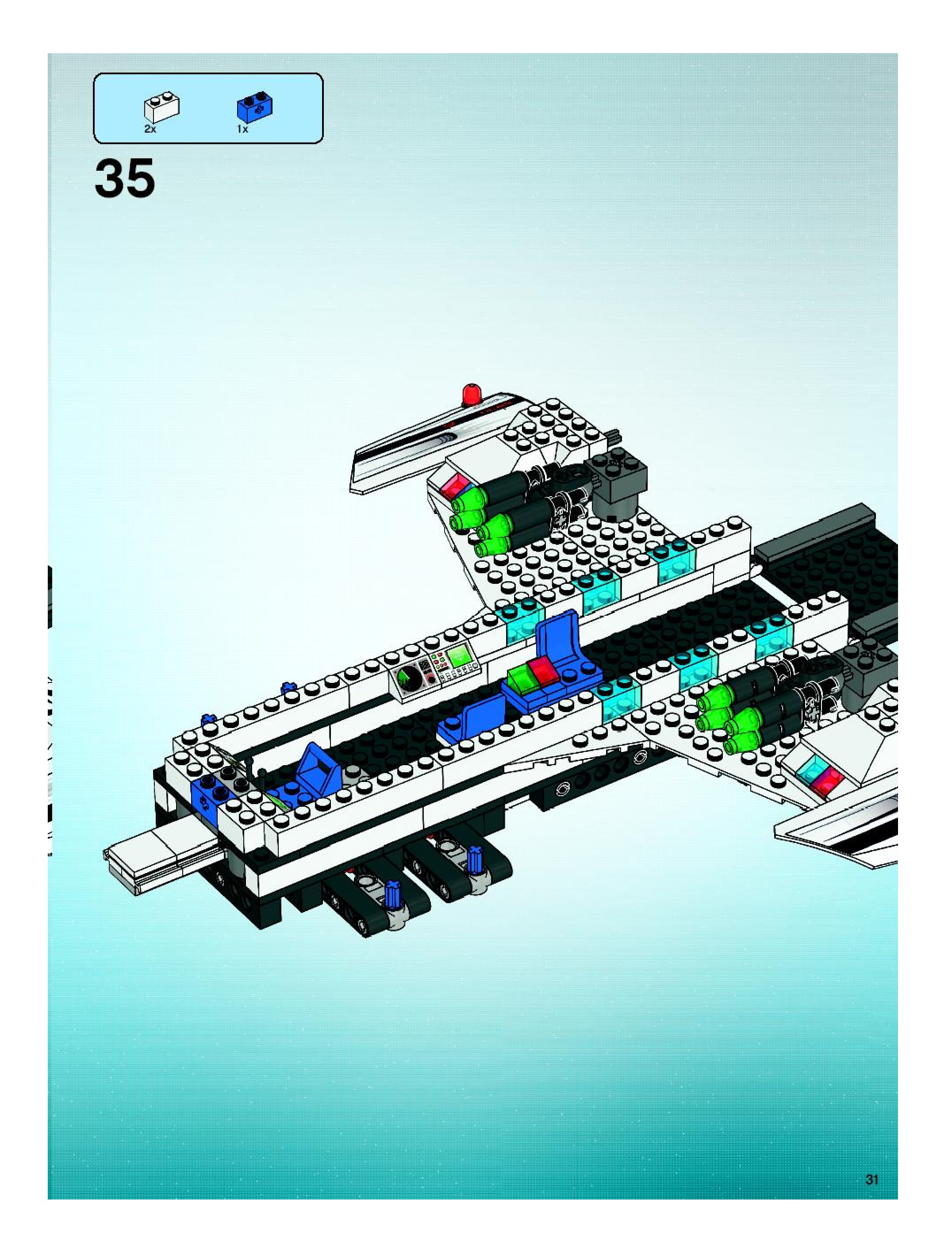 2x
1x
35
31