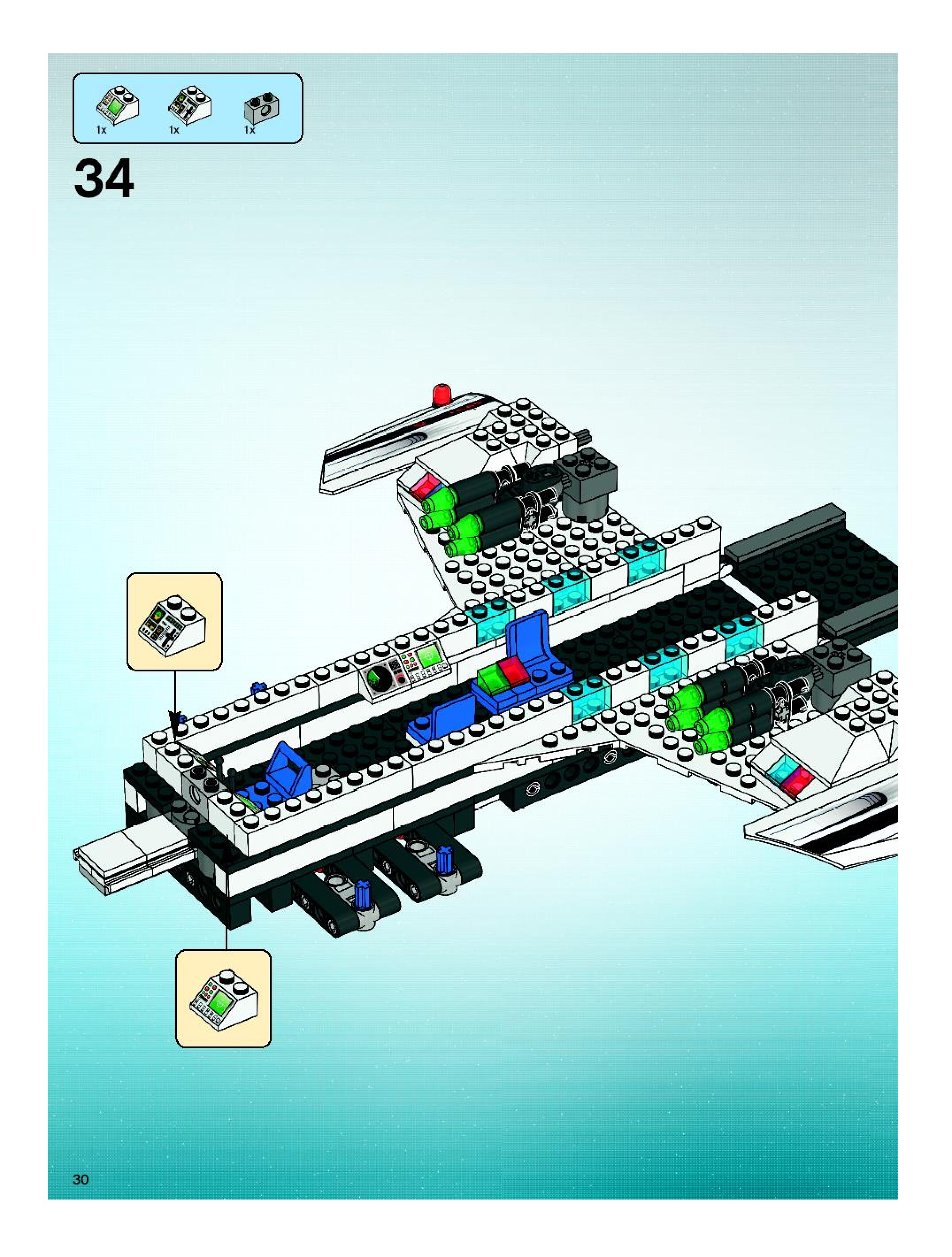 1x 1x 1x

34

30